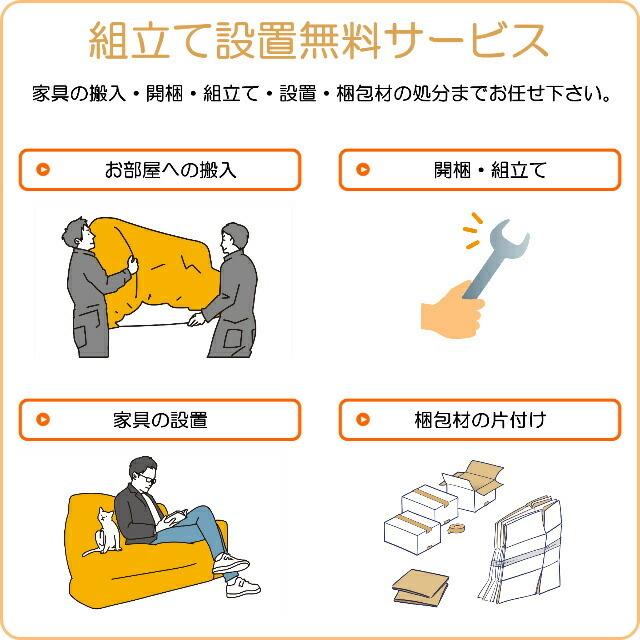 組立て設置無料サービス

家具の搬入・開梱・組立て・設置・梱包材の処分までお任せ下さい。

お部屋への搬入

開梱・組立て

家具の設置

梱包材の片付け