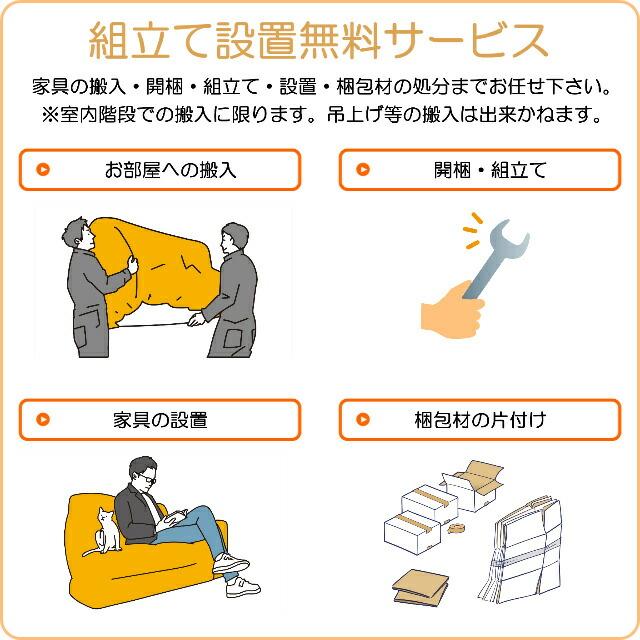 組立て設置無料サービス

家具の搬入・開梱・組立て・設置・梱包材の処分までお任せ下さい。
※室内階段での搬入に限ります。吊上げ等の搬入は出来かねます。

お部屋への搬入

開梱・組立て

家具の設置

梱包材の片付け