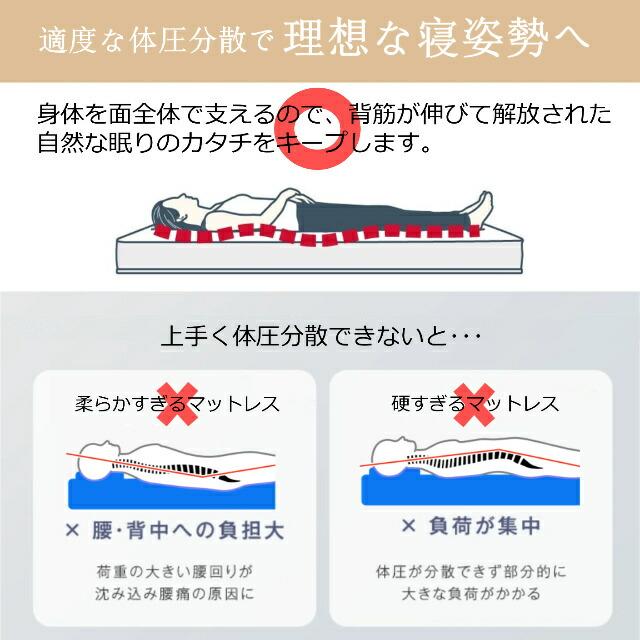 適度な体圧分散で 理想な寝姿勢へ

身体を面全体で支えるので、背筋が伸びて解放された自然な眠りのカタチをキープします。

上手く体圧分散できないと…

柔らかすぎるマットレス

× 腰・背中への負担大

荷重の大きい腰回りが沈み込み腰痛の原因に

硬すぎるマットレス

× 負荷が集中

体圧が分散できず部分的に大きな負荷がかかる