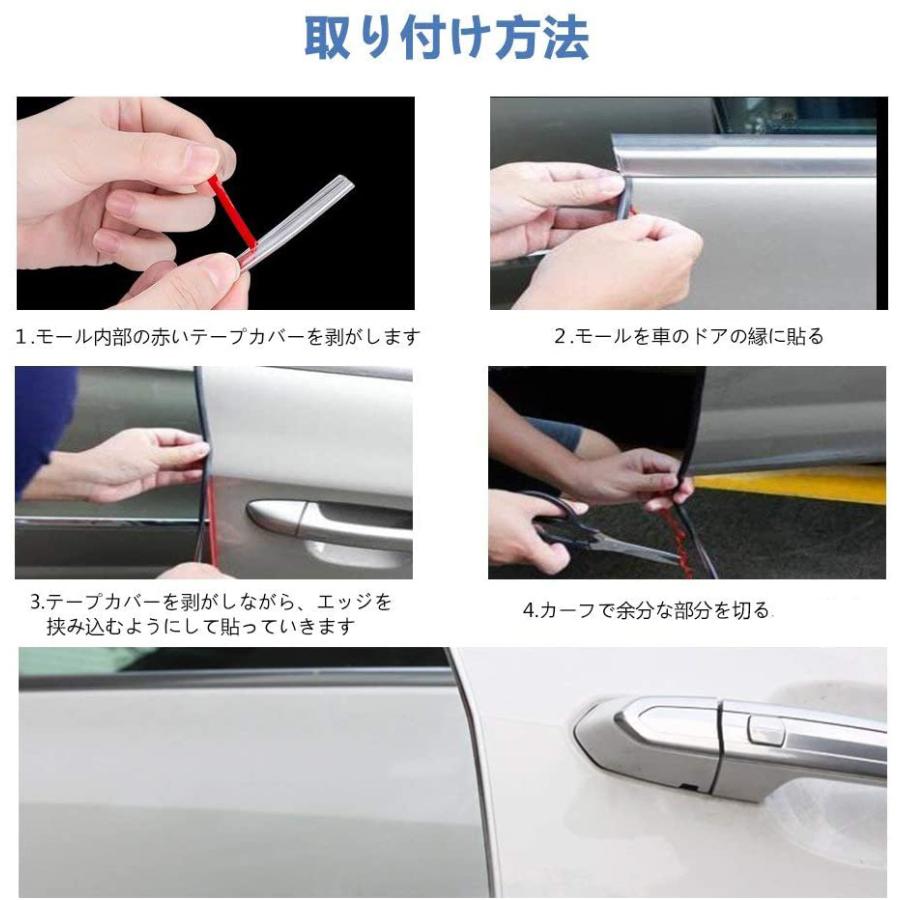 取り付け方法

1.モール内部の赤いテープカバーを剥がします

2.モールを車のドアの縁に貼る

3.テープカバーを剥がしながら、エッジを挟み込むようにして貼っていきます

4.カーフで余分な部分を切る.