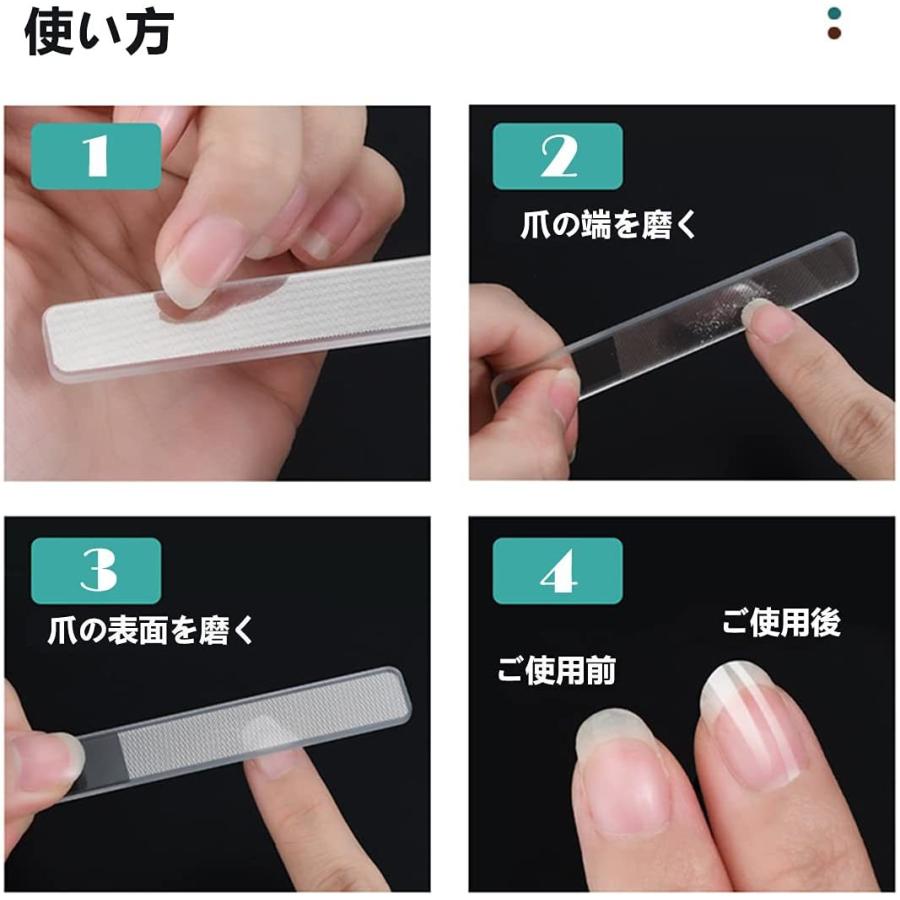 使い方

1

2

爪の端を磨く

3

爪の表面を磨く

4

ご使用後

ご使用前