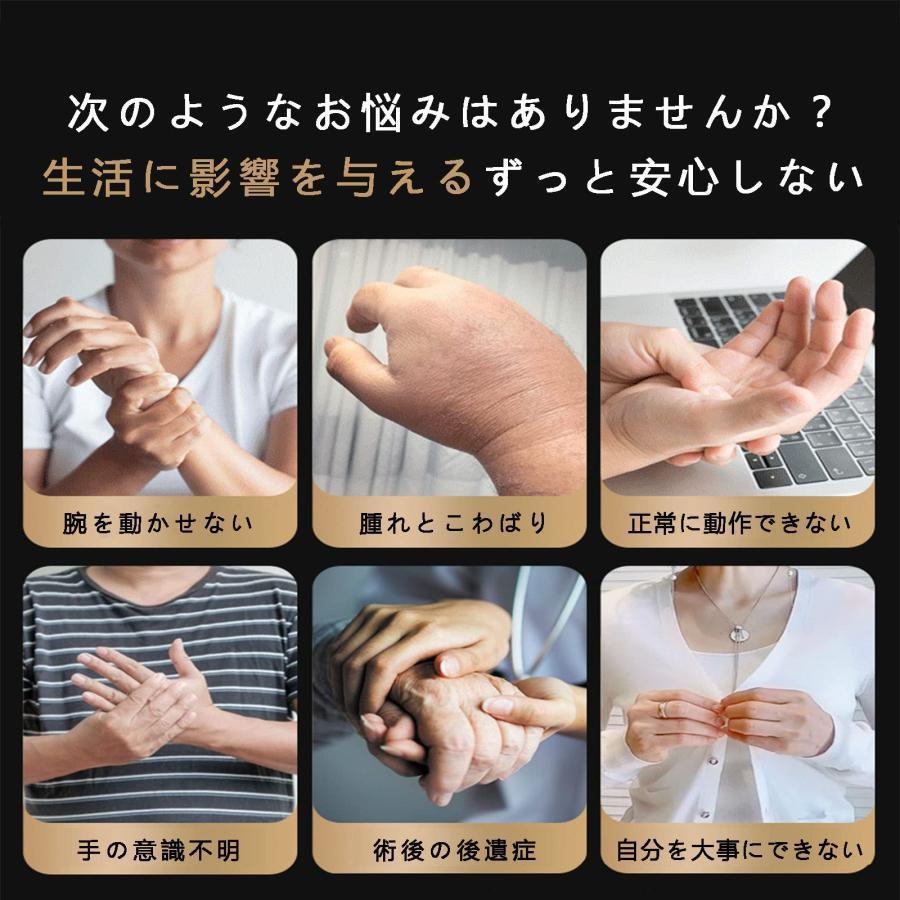 次のようなお悩みはありませんか？
生活に影響を与えるずっと安心しない

腕を動かせない

腫れとこわばり

正常に動作できない

手の意識不明

術後の後遺症

自分を大事にできない