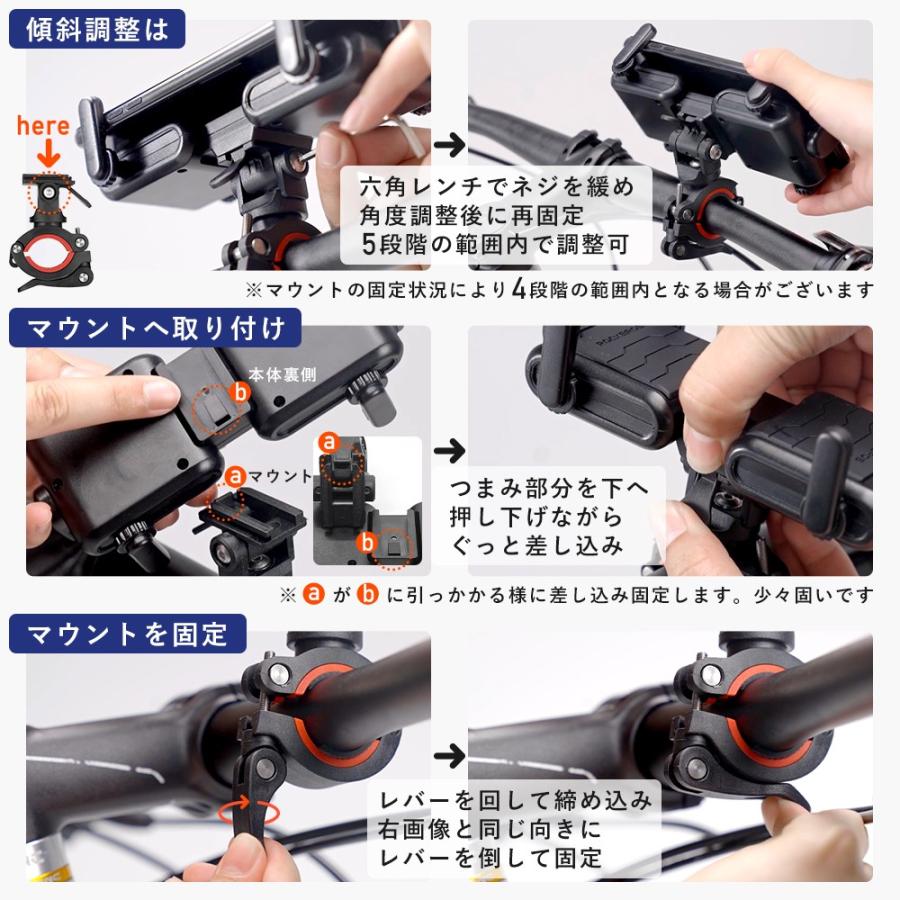 傾斜調整は

here

六角レンチでネジを緩め
角度調整後に再固定
5段階の範囲内で調整可

※マウントの固定状況により4段階の範囲内となる場合がございます

マウントへ取り付け

本体裏側
b
a マウント
a
b

つまみ部分を下へ
押し下げながら
ぐっと差し込み

※ a が b に引っかかる様に差し込み固定します。少々固いです

マウントを固定

レバーを回して締め込み
右画像と同じ向きに
レバーを倒して固定