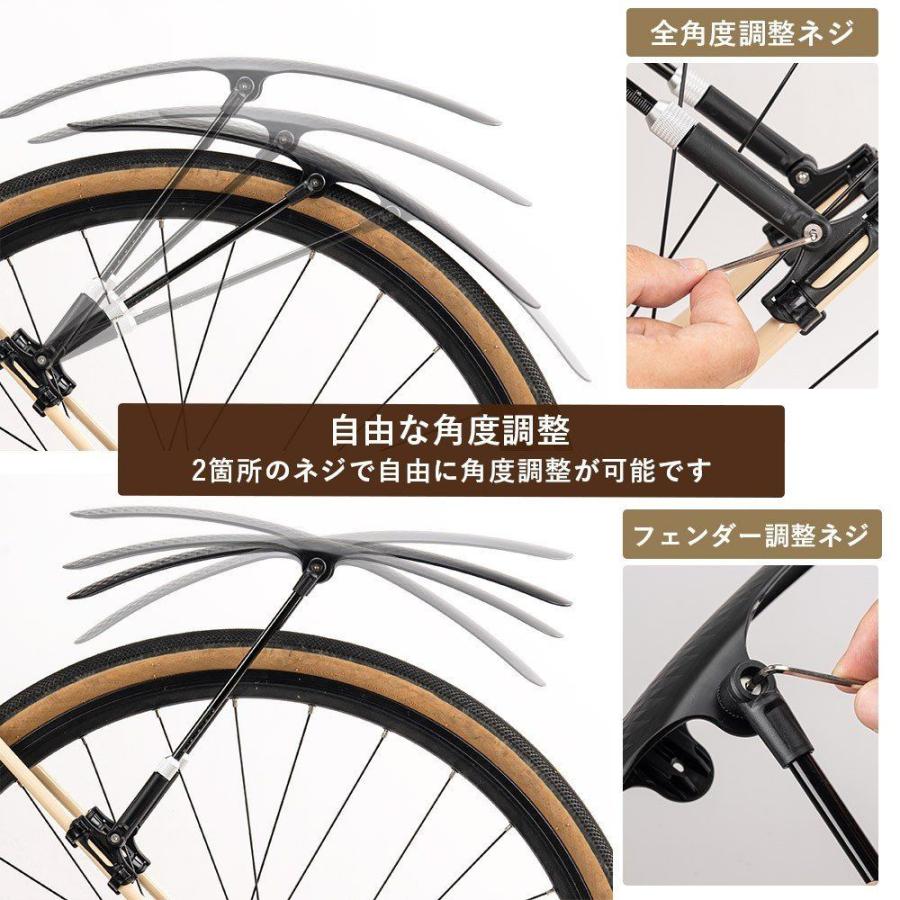 全角度調整ネジ

自由な角度調整
2箇所のネジで自由に角度調整が可能です

フェンダー調整ネジ