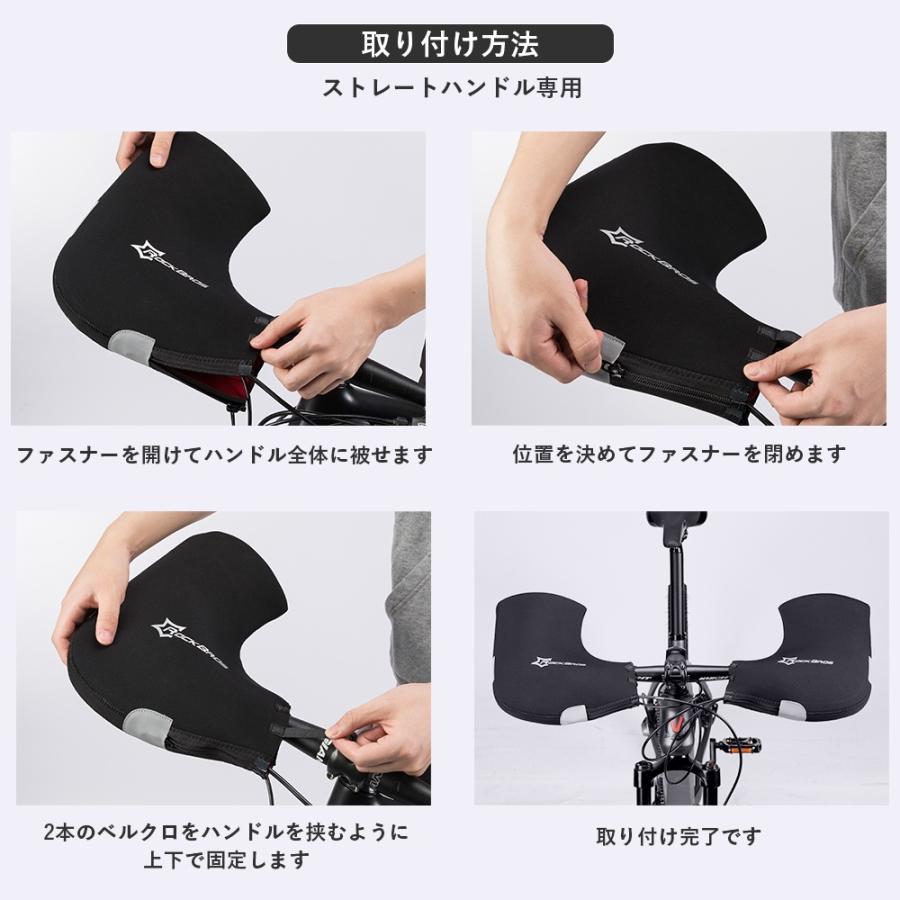 取り付け方法

ストレートハンドル専用

ROCKBROS

ファスナーを開けてハンドル全体に被せます

ROCKBROS

位置を決めてファスナーを閉めます

ROCKBROS

2本のベルクロをハンドルを挟むように上下で固定します

ROCKBROS

ROCKBROS

取り付け完了です