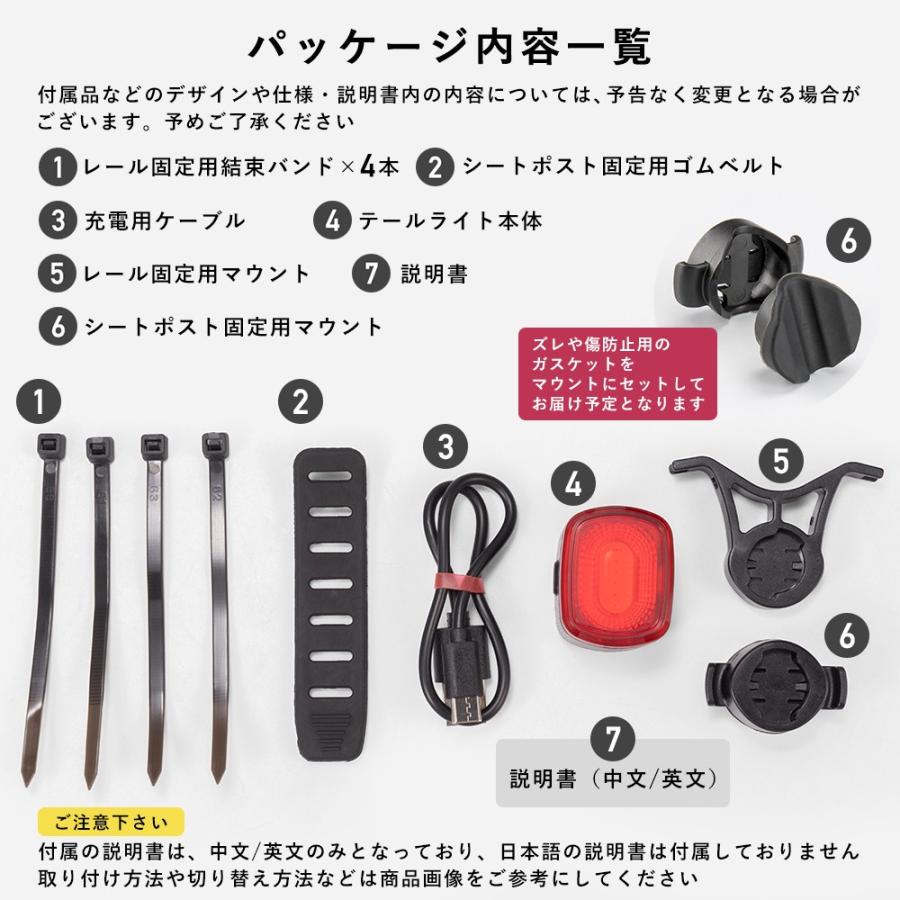 パッケージ内容一覧

付属品などのデザインや仕様・説明書内の内容については、予告なく変更となる場合がございます。予めご了承ください

1 レール固定用結束バンド×4本
2 シートポスト固定用ゴムベルト
3 充電用ケーブル
4 テールライト本体
5 レール固定用マウント
7 説明書
6 シートポスト固定用マウント

6

ズレや傷防止用のガスケットをマウントにセットしてお届け予定となります

1
2
3
4
5
6
7

説明書（中文/英文）

ご注意下さい
付属の説明書は、中文/英文のみとなっており、日本語の説明書は付属しておりません
取り付け方法や切り替え方法などは商品画像をご参考にしてください