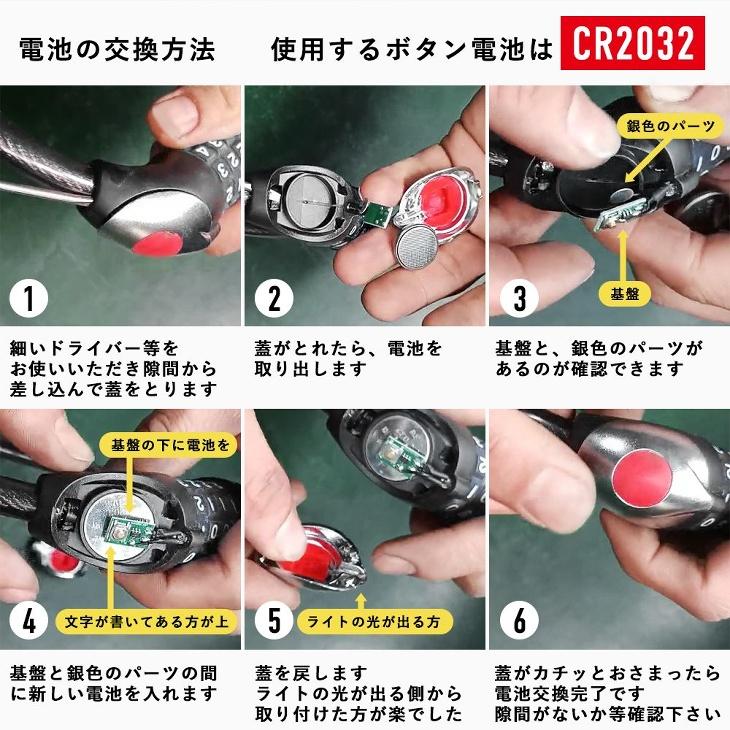 電池の交換方法　使用するボタン電池は CR2032

1

細いドライバー等をお使いいただき隙間から差し込んで蓋をとります

2

蓋がとれたら、電池を取り出します

銀色のパーツ

基盤

3

基盤と、銀色のパーツがあるのが確認できます

基盤の下に電池を

文字が書いてある方が上

4

基盤と銀色のパーツの間に新しい電池を入れます

ライトの光が出る方

5

蓋を戻します
ライトの光が出る側から取り付けた方が楽でした

6

蓋がカチッとおさまったら電池交換完了です
隙間がないか等確認下さい