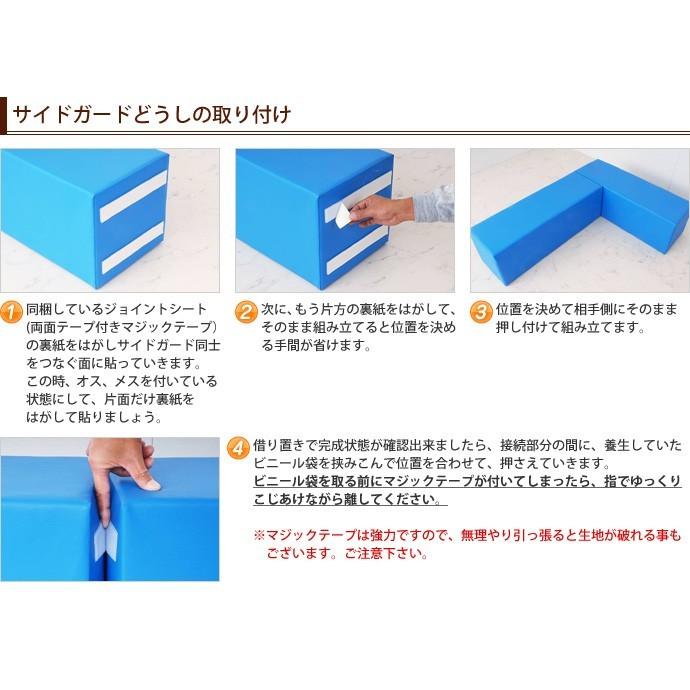 サイドガードどうしの取り付け

1 同梱しているジョイントシート（両面テープ付きマジックテープ）の裏紙をはがしサイドガード同士をつなぐ面に貼っていきます。この時、オス、メスを付いている状態にして、片面だけ裏紙をはがして貼りましょう。

2 次に、もう片方の裏紙をはがして、そのまま組み立てると位置を決める手間が省けます。

3 位置を決めて相手側にそのまま押し付けて組み立てます。

4 借り置きで完成状態が確認出来ましたら、接続部分の間に、養生していたビニール袋を挟みこんで位置を合わせて、押さえていきます。
ビニール袋を取る前にマジックテープが付いてしまったら、指でゆっくりこじあけながら離してください。

※マジックテープは強力ですので、無理やり引っ張ると生地が破れる事もございます。ご注意下さい。