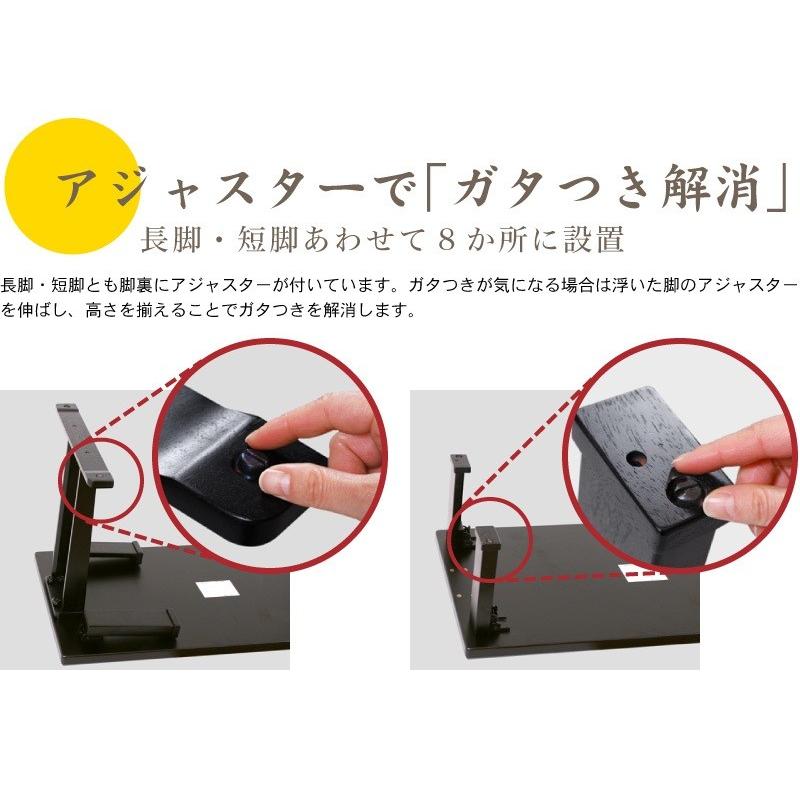 アジャスターで「ガタつき解消」
長脚・短脚あわせて８か所に設置

長脚・短脚とも脚裏にアジャスターが付いています。ガタつきが気になる場合は浮いた脚のアジャスターを伸ばし、高さを揃えることでガタつきを解消します。