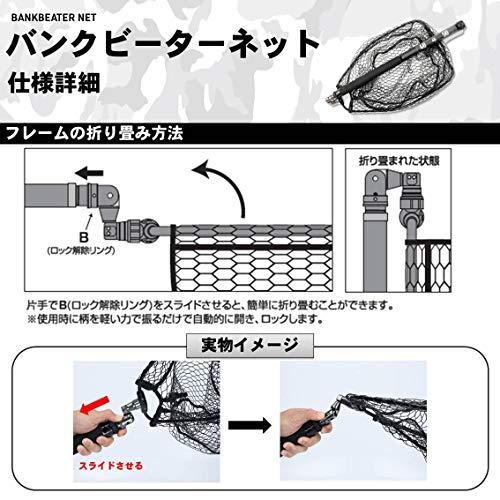 BANKBEATER NET

バンクビーターネット

仕様詳細

フレームの折り畳み方法

B
(ロック解除リング)

折り畳まれた状態

片手でB(ロック解除リング)をスライドさせると、簡単に折り畳むことができます。
※使用時に柄を軽い力で振るだけで自動的に開き、ロックします。

実物イメージ

スライドさせる