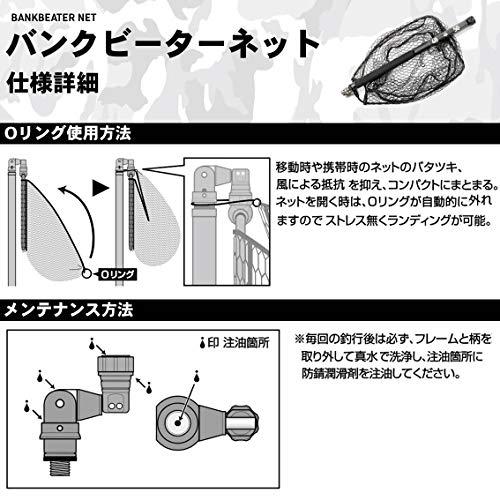 BANKBEATER NET
バンクビーターネット
仕様詳細

Oリング使用方法

Oリング

移動時や携帯時のネットのバタツキ、風による抵抗 を抑え、コンパクトにまとまる。ネットを開く時は、Oリングが自動的に外れますので ストレス無くランディングが可能。

メンテナンス方法

印 注油箇所

※毎回の釣行後は必ず、フレームと柄を取り外して真水で洗浄し、注油箇所に防錆潤滑剤を注油してください。