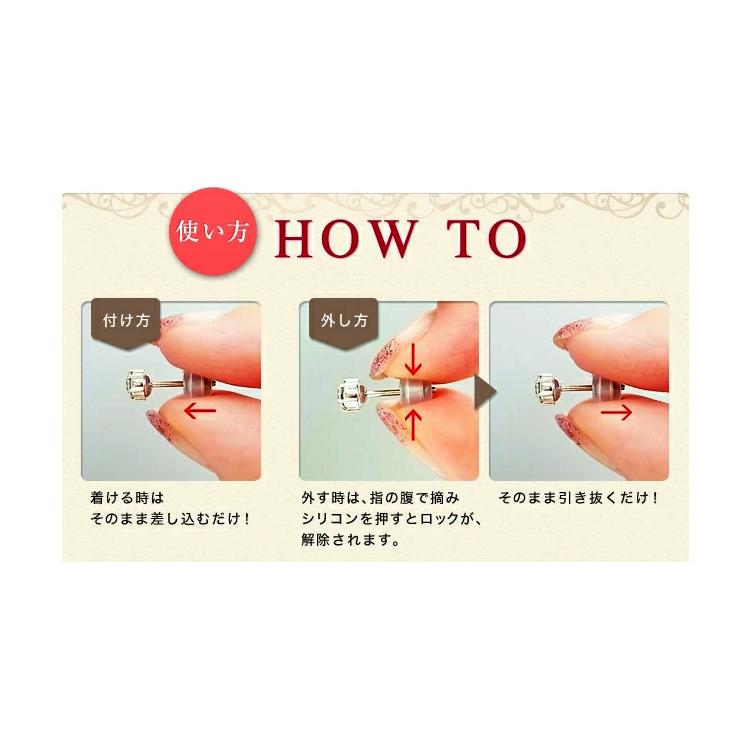 使い方 HOW TO

付け方

着ける時は
そのまま差し込むだけ！

外し方

外す時は、指の腹で摘み
シリコンを押すとロックが、
解除されます。

そのまま引き抜くだけ！