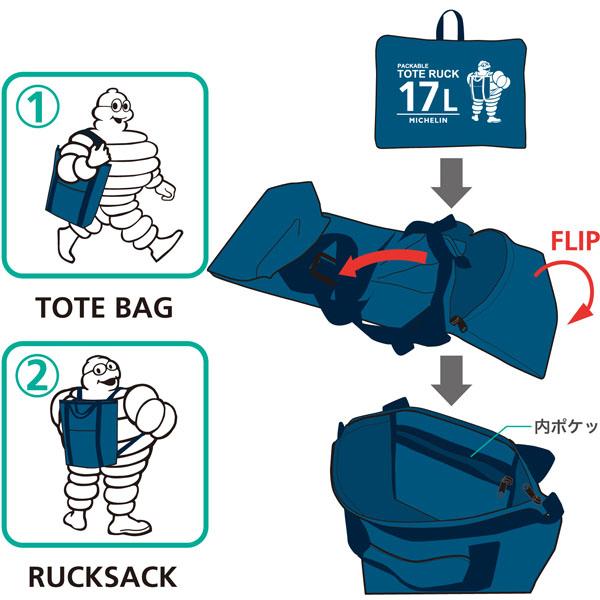 1

TOTE BAG

2

RUCKSACK

PACKABLE
TOTE RUCK
17L
MICHELIN

FLIP

内ポケッ