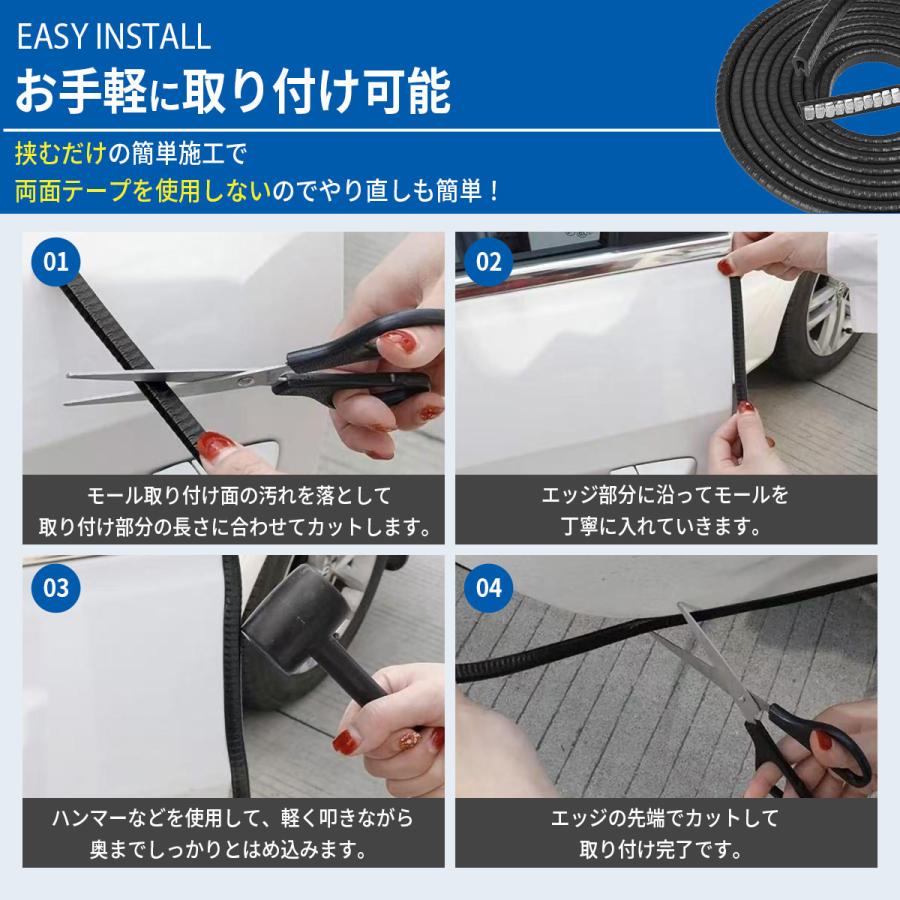 EASY INSTALL
お手軽に取り付け可能

挟むだけの簡単施工で
両面テープを使用しないのでやり直しも簡単！

01
モール取り付け面の汚れを落として
取り付け部分の長さに合わせてカットします。

02
エッジ部分に沿ってモールを
丁寧に入れていきます。

03
ハンマーなどを使用して、軽く叩きながら
奥までしっかりとはめ込みます。

04
エッジの先端でカットして
取り付け完了です。