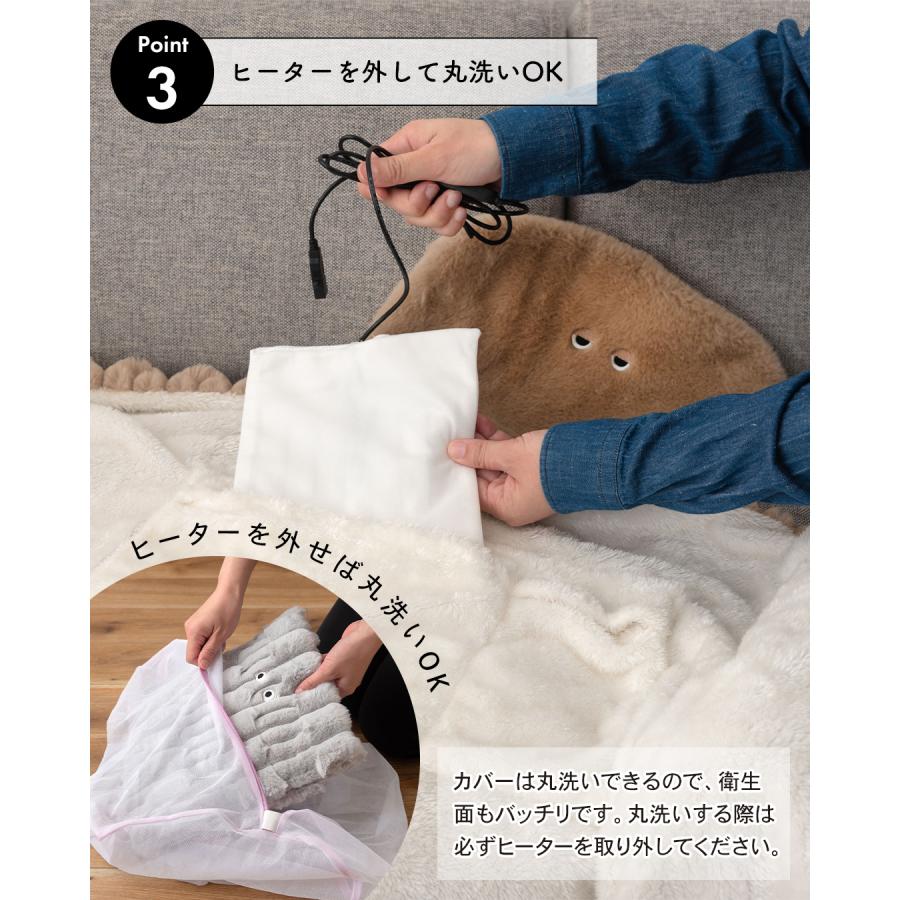 Point 3

ヒーターを外して丸洗いOK

ヒーターを外せば丸洗いOK

カバーは丸洗いできるので、衛生面もバッチリです。丸洗いする際は必ずヒーターを取り外してください。