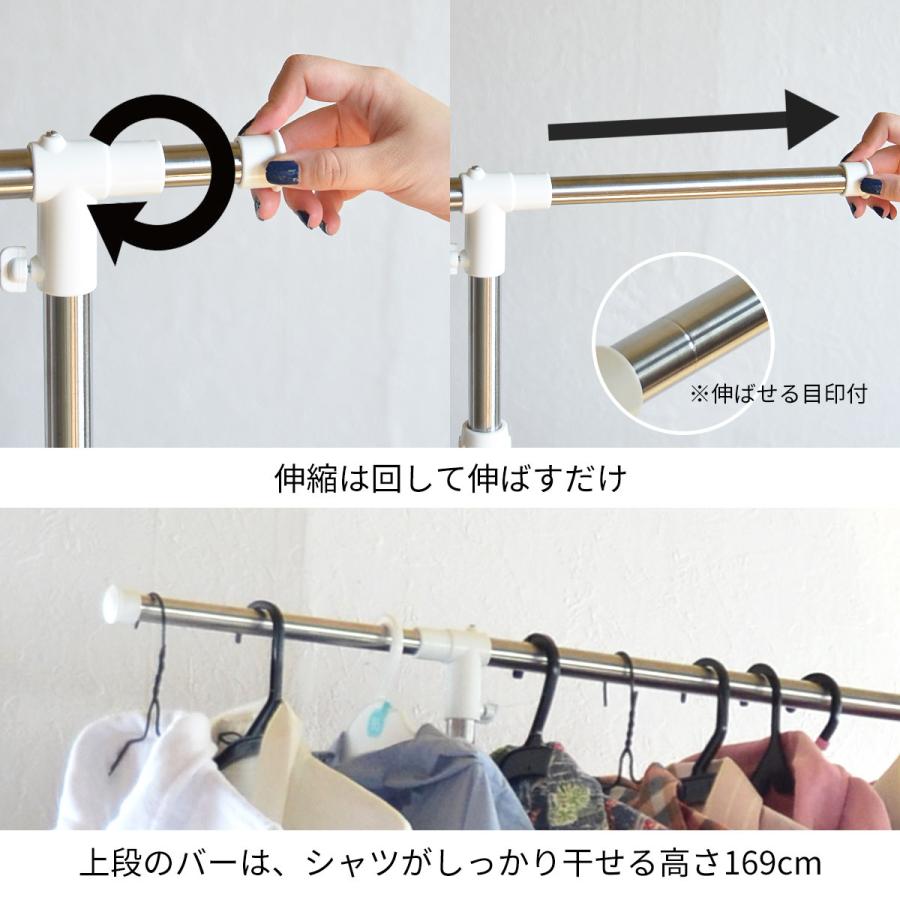 ※伸ばせる目印付

伸縮は回して伸ばすだけ

上段のバーは、シャツがしっかり干せる高さ169cm