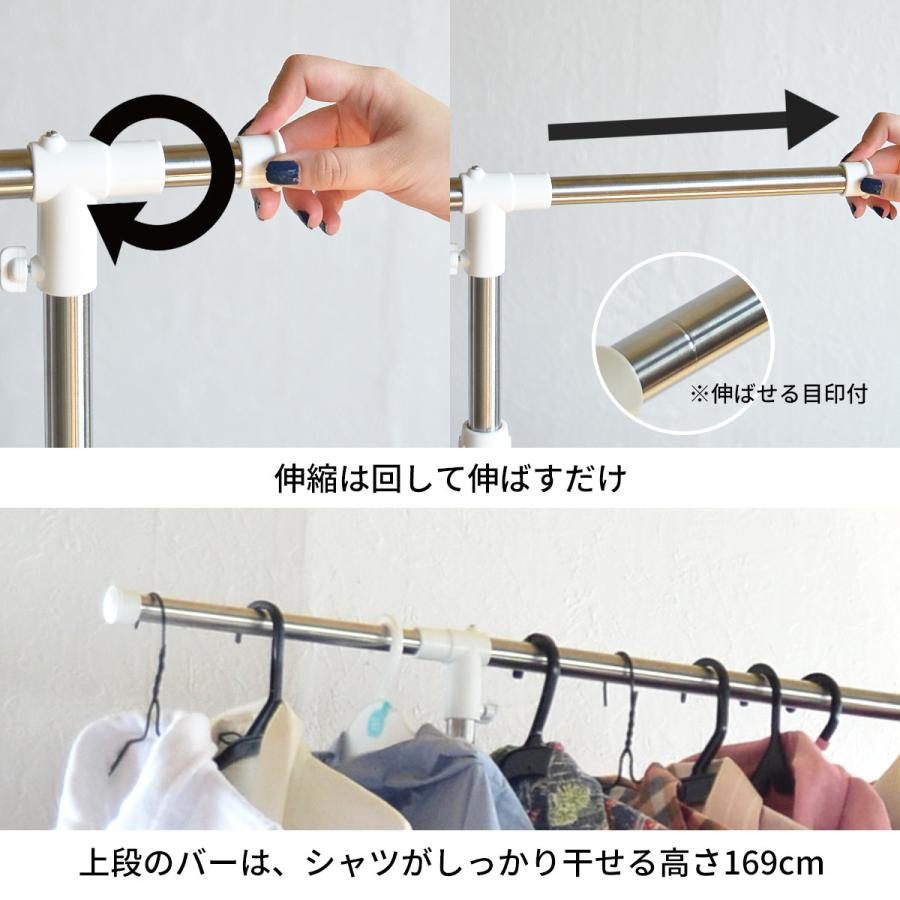 ※伸ばせる目印付

伸縮は回して伸ばすだけ

上段のバーは、シャツがしっかり干せる高さ169cm