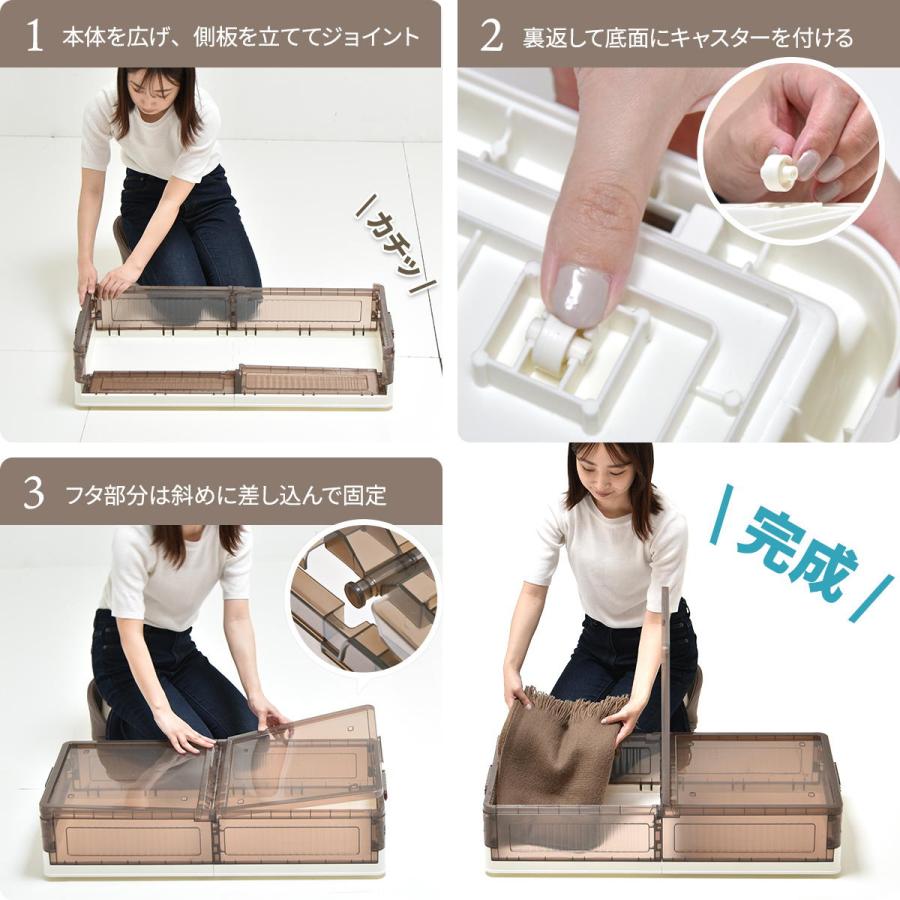 1 本体を広げ、側板を立ててジョイント

カチッ

2 裏返して底面にキャスターを付ける

3 フタ部分は斜めに差し込んで固定

完成