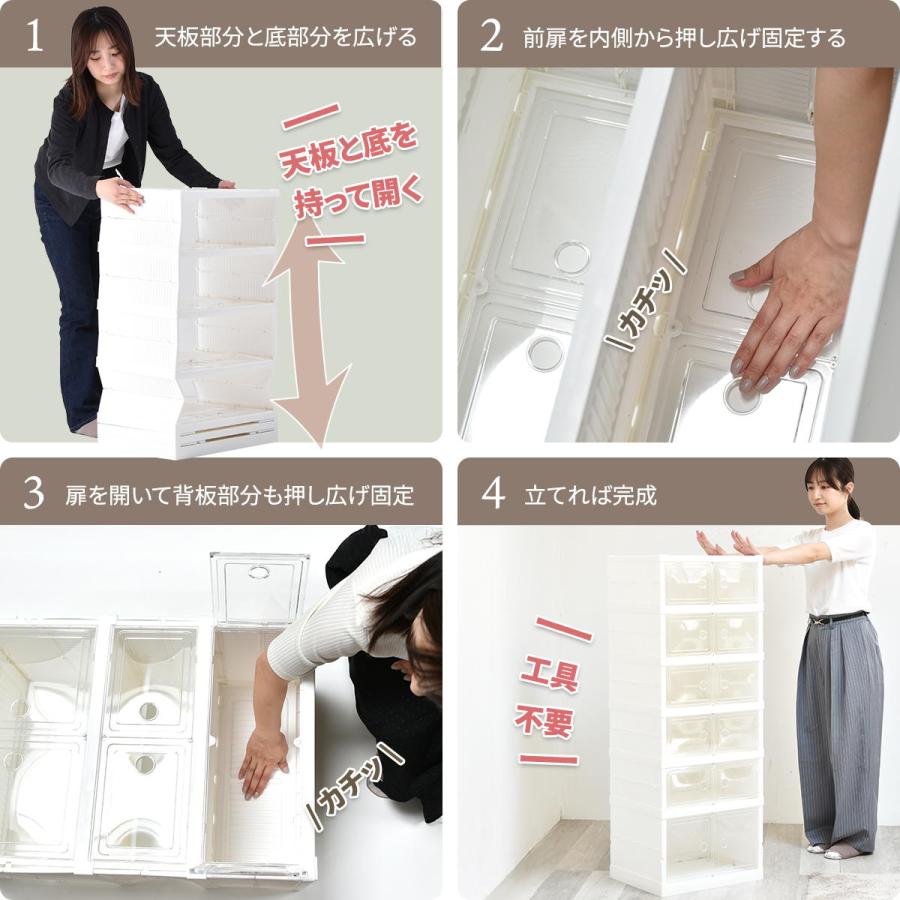 1 天板部分と底部分を広げる

天板と底を持って開く

2 前扉を内側から押し広げ固定する

カチッ

3 扉を開いて背板部分も押し広げ固定

カチッ

4 立てれば完成

工具不要