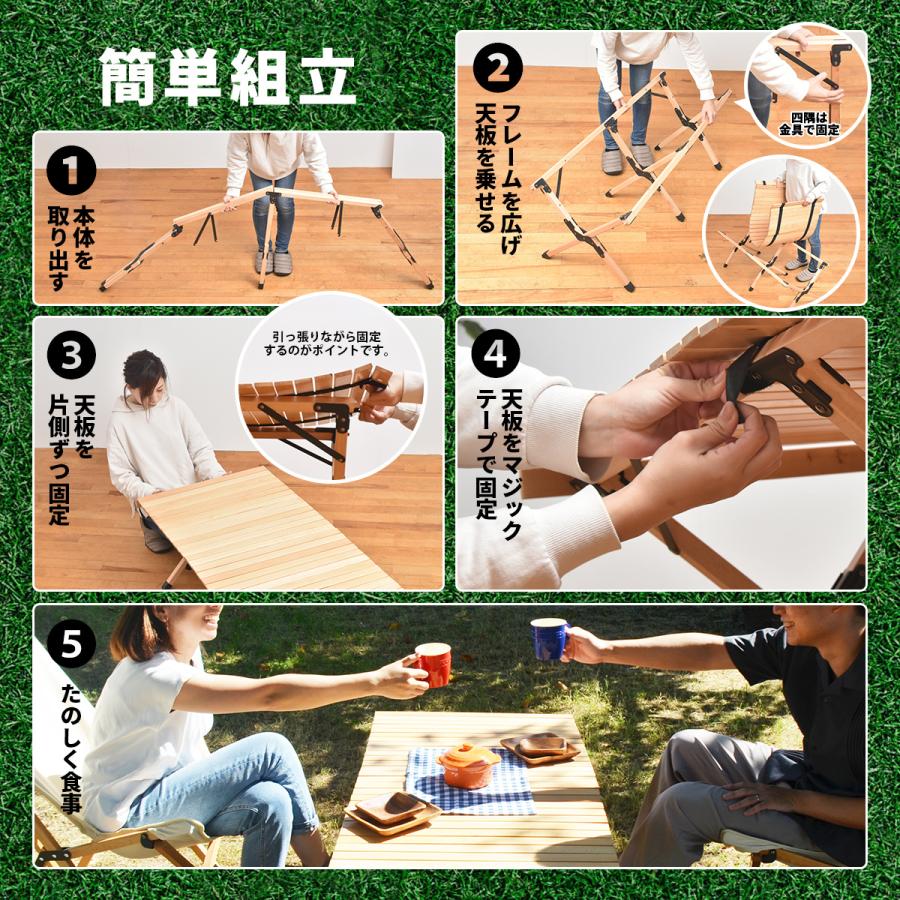 簡単組立

1
本体を取り出す

2
フレームを広げ天板を乗せる

四隅は金具で固定

3
天板を片側ずつ固定

引っ張りながら固定するのがポイントです。

4
天板をマジックテープで固定

5
たのしく食事