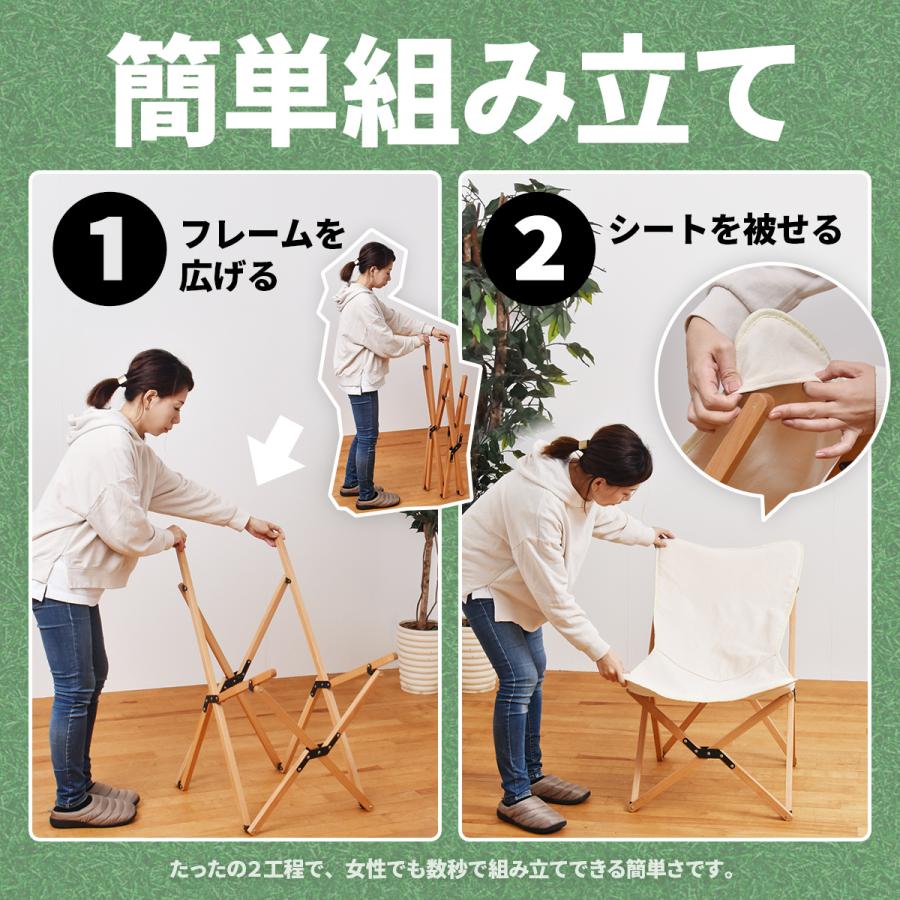 簡単組み立て

1 フレームを広げる

2 シートを被せる

たったの2工程で、女性でも数秒で組み立てできる簡単さです。