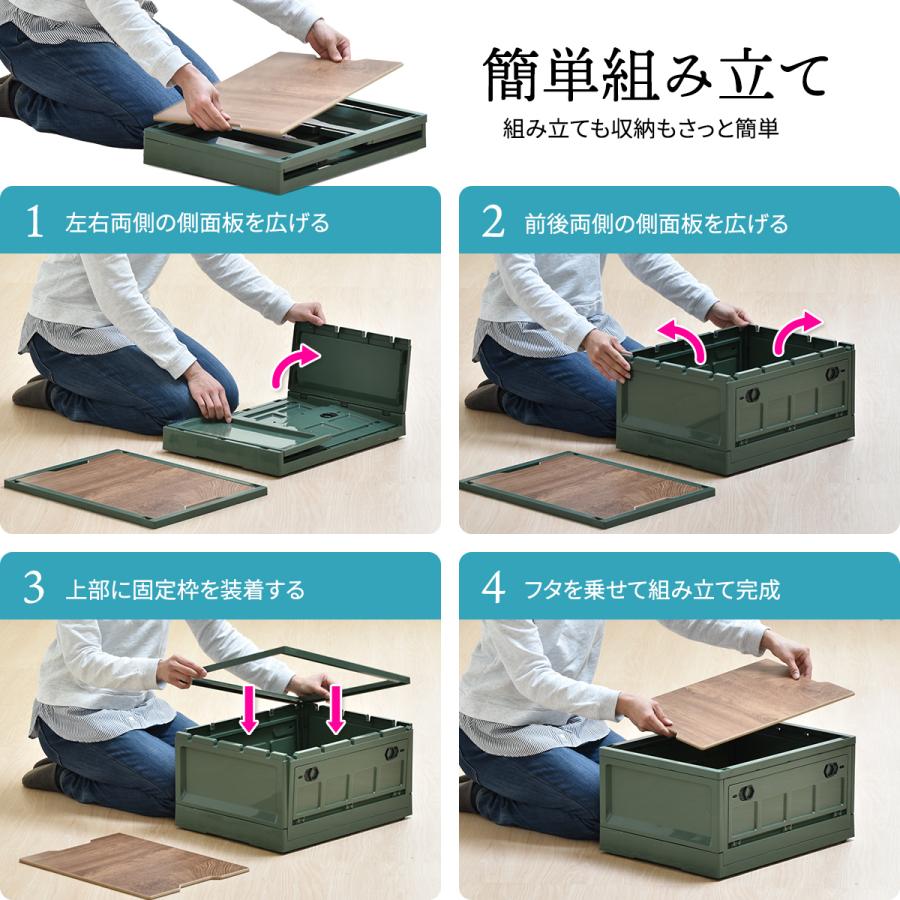 簡単組み立て
組み立ても収納もさっと簡単

1 左右両側の側面板を広げる

2 前後両側の側面板を広げる

3 上部に固定枠を装着する

4 フタを乗せて組み立て完成