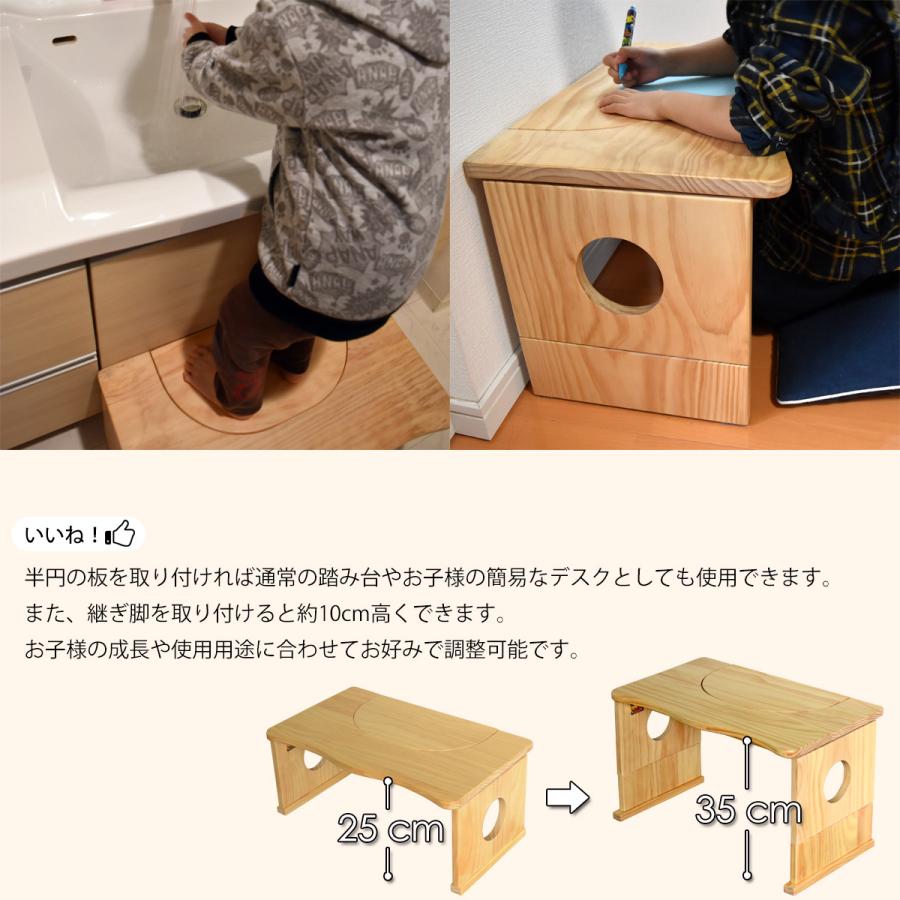 いいね！

半円の板を取り付ければ通常の踏み台やお子様の簡易なデスクとしても使用できます。
また、継ぎ脚を取り付けると約10cm高くできます。
お子様の成長や使用用途に合わせてお好みで調整可能です。

25 cm

35 cm