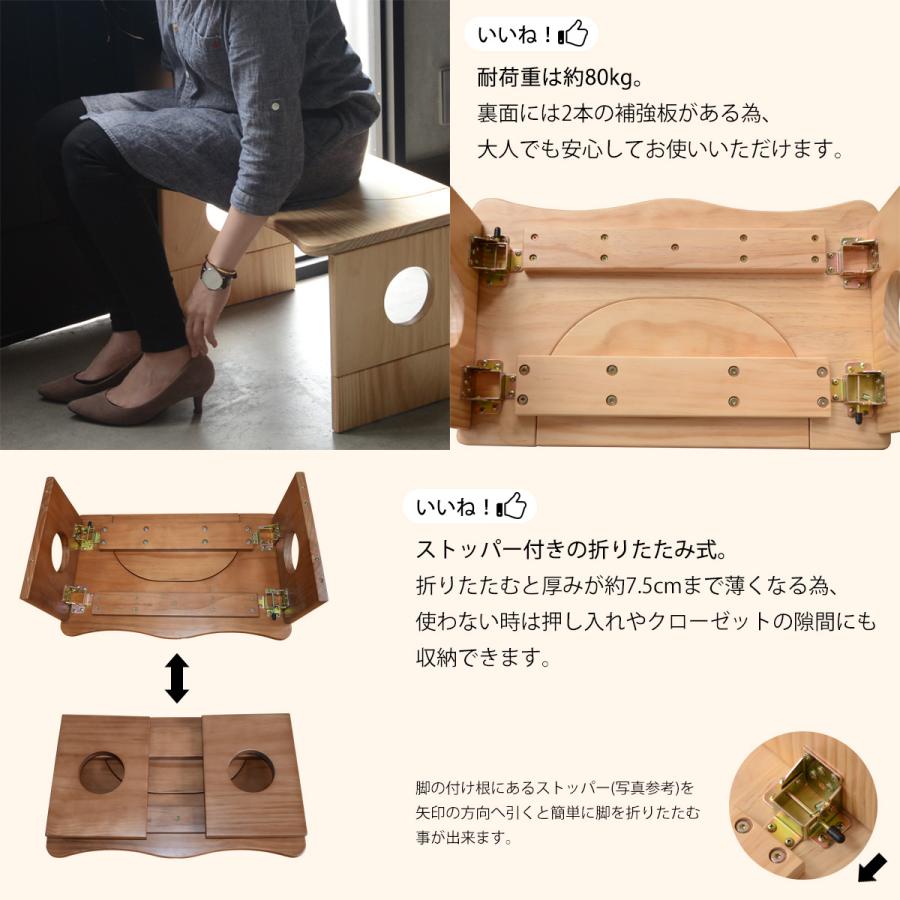 いいね！

耐荷重は約80kg。
裏面には2本の補強板がある為、
大人でも安心してお使いいただけます。

いいね！

ストッパー付きの折りたたみ式。
折りたたむと厚みが約7.5cmまで薄くなる為、
使わない時は押し入れやクローゼットの隙間にも
収納できます。

脚の付け根にあるストッパー(写真参考)を
矢印の方向へ引くと簡単に脚を折りたたむ
事が出来ます。