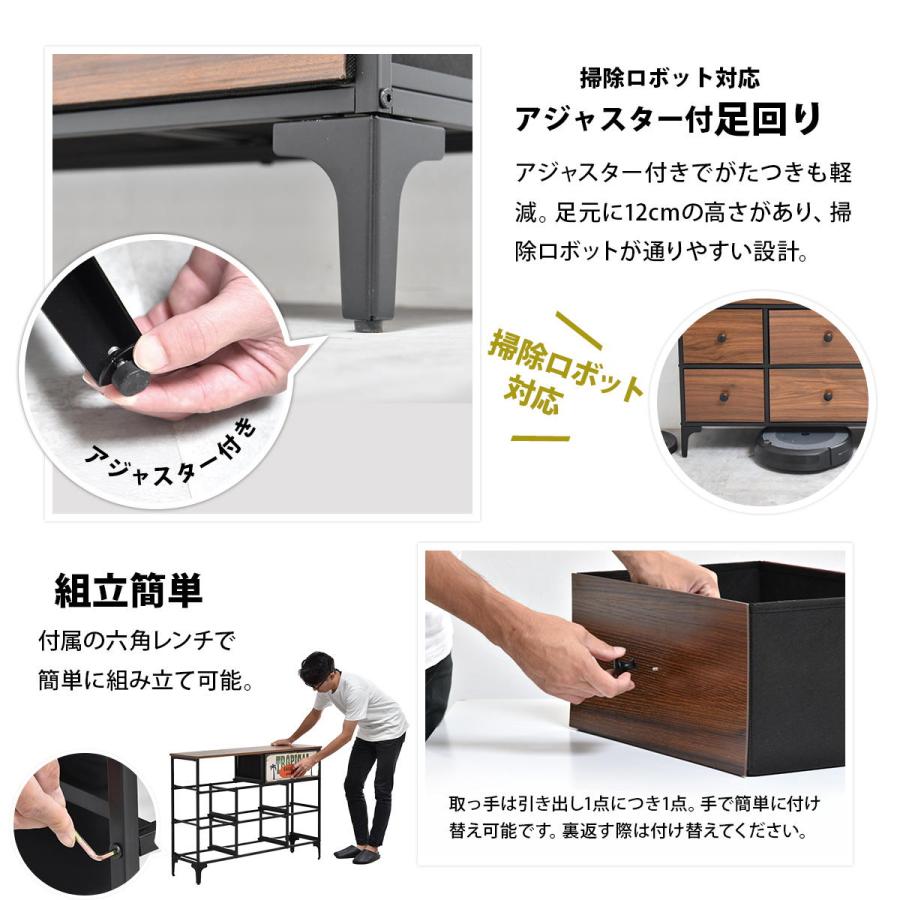 掃除ロボット対応
アジャスター付足回り

アジャスター付きでがたつきも軽減。足元に12cmの高さがあり、掃除ロボットが通りやすい設計。

アジャスター付き

掃除ロボット対応

組立簡単

付属の六角レンチで簡単に組み立て可能。

TROPICAL

取っ手は引き出し1点につき1点。手で簡単に付け替え可能です。裏返す際は付け替えてください。