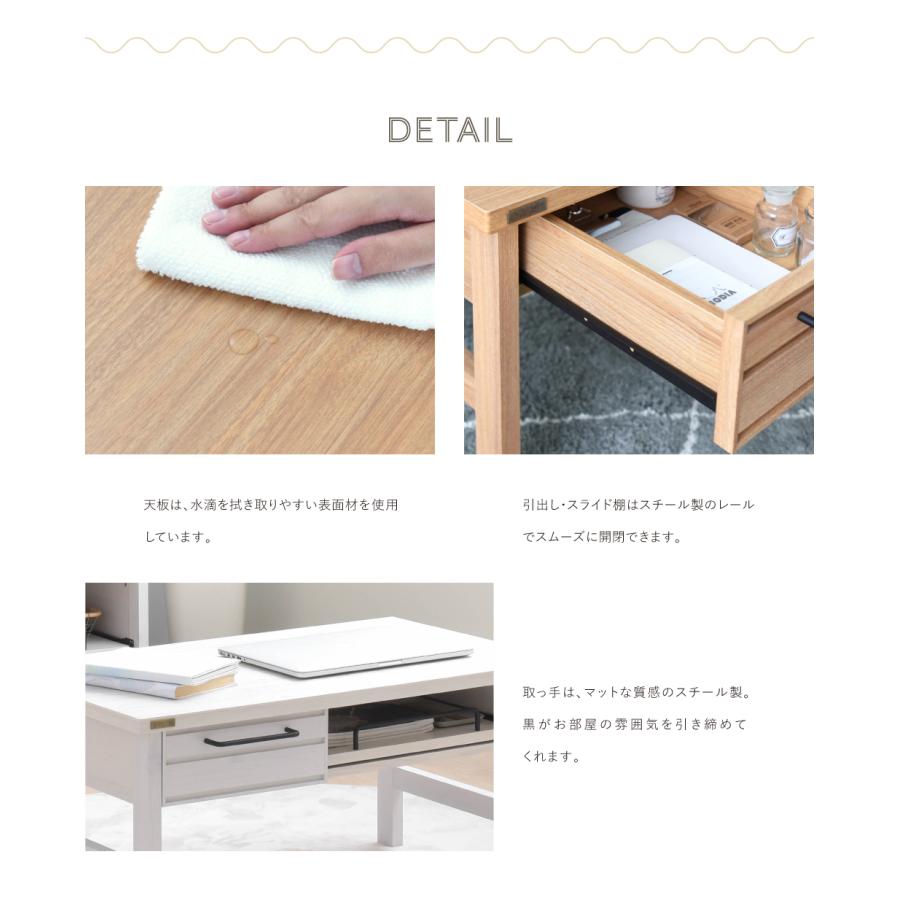 DETAIL

天板は、水滴を拭き取りやすい表面材を使用しています。

引出し・スライド棚はスチール製のレールでスムーズに開閉できます。

取っ手は、マットな質感のスチール製。黒がお部屋の雰囲気を引き締めてくれます。