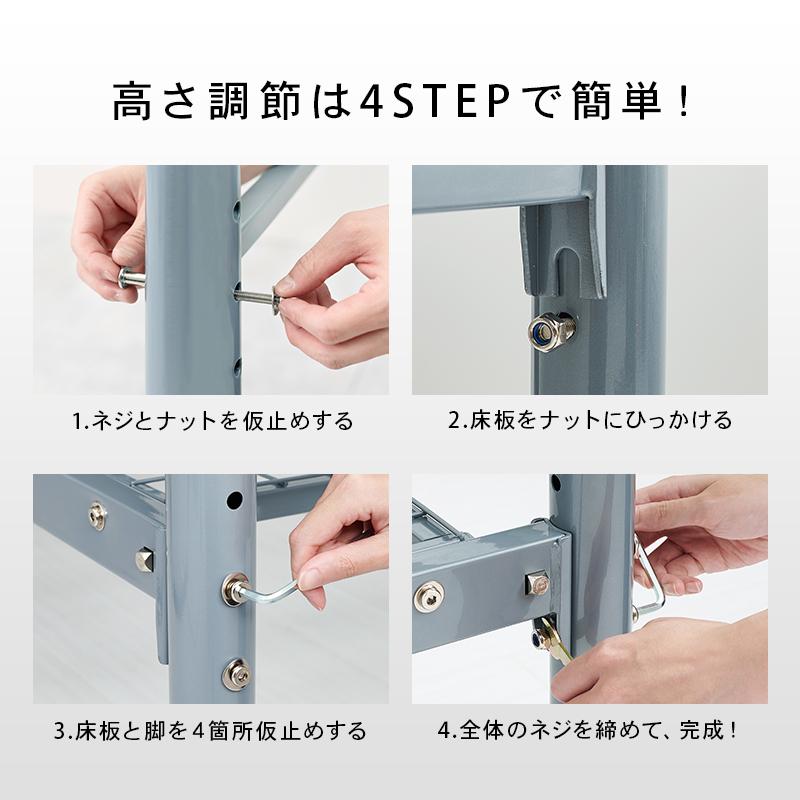 高さ調節は4STEPで簡単！

1.ネジとナットを仮止めする

2.床板をナットにひっかける

3.床板と脚を4箇所仮止めする

4.全体のネジを締めて、完成！