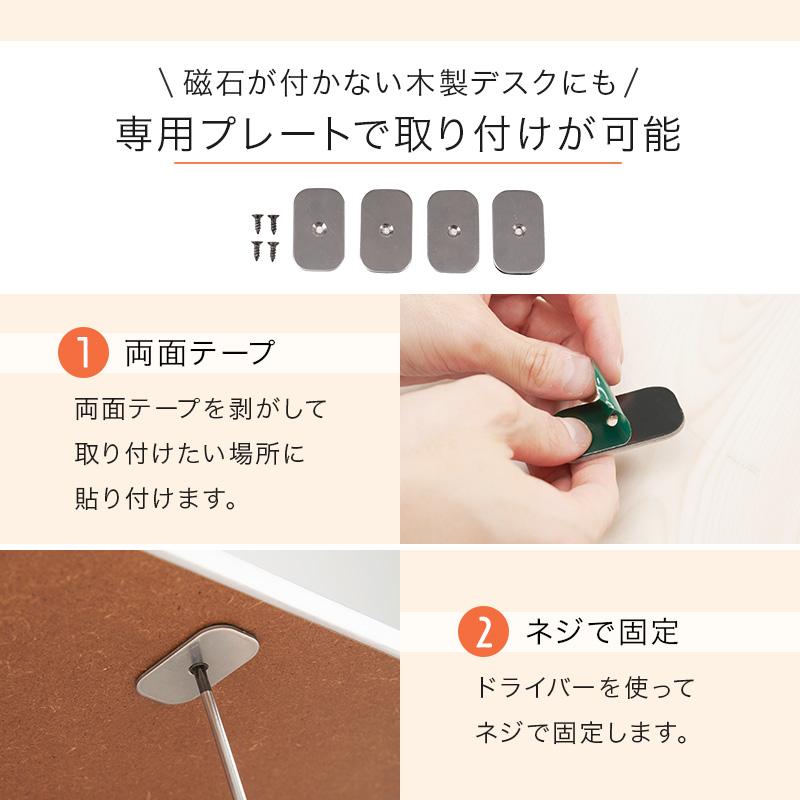 \ 磁石が付かない木製デスクにも /

専用プレートで取り付けが可能

1 両面テープ

両面テープを剥がして取り付けたい場所に貼り付けます。

2 ネジで固定

ドライバーを使ってネジで固定します。