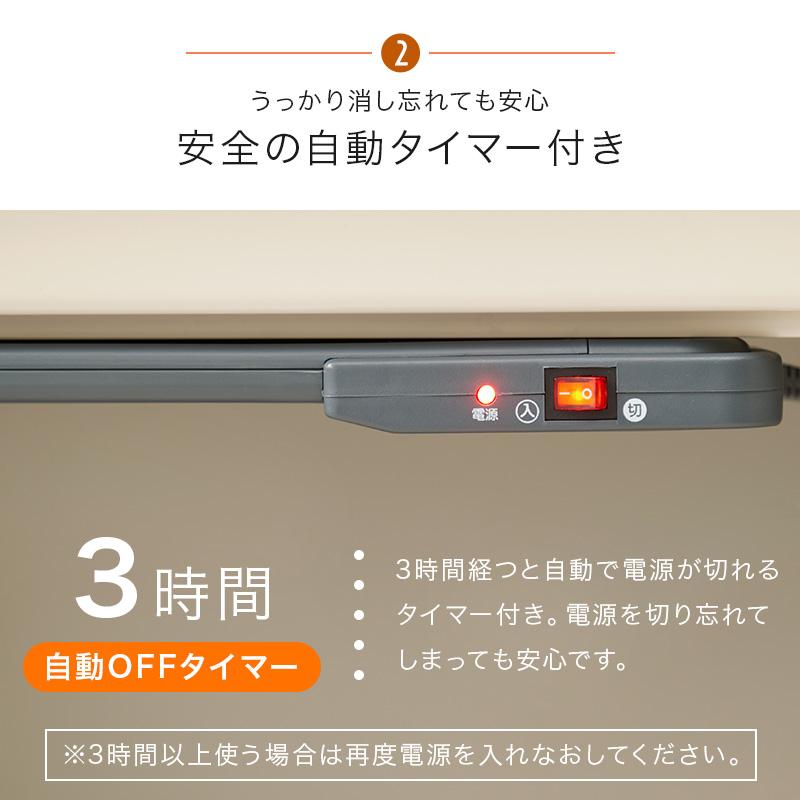 2

うっかり消し忘れても安心

安全の自動タイマー付き

電源 入 切

3時間

自動OFFタイマー

3時間経つと自動で電源が切れるタイマー付き。電源を切り忘れてしまっても安心です。

※3時間以上使う場合は再度電源を入れなおしてください。