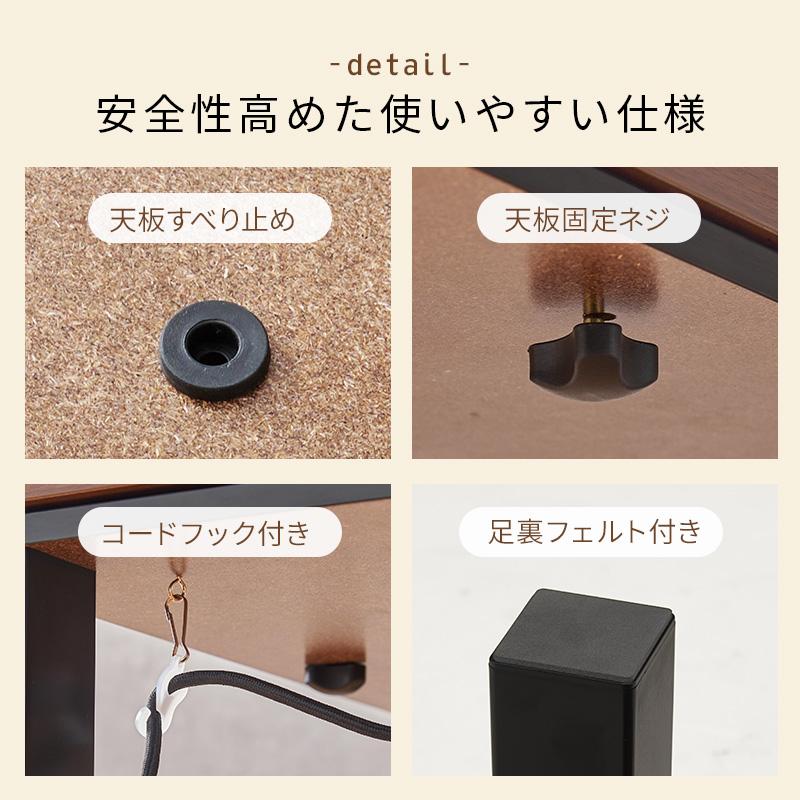 -detail-

安全性高めた使いやすい仕様

天板すべり止め

天板固定ネジ

コードフック付き

足裏フェルト付き