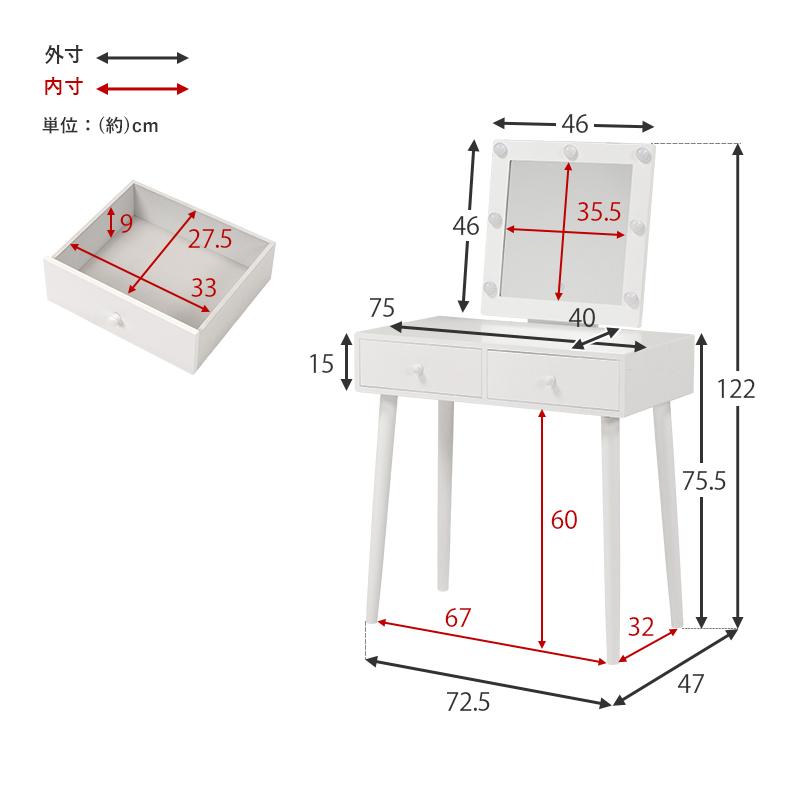 外寸
内寸
単位：(約)cm

9
27.5
33

46
46
35.5
75
40
15
122
75.5
60
67
32
72.5
47