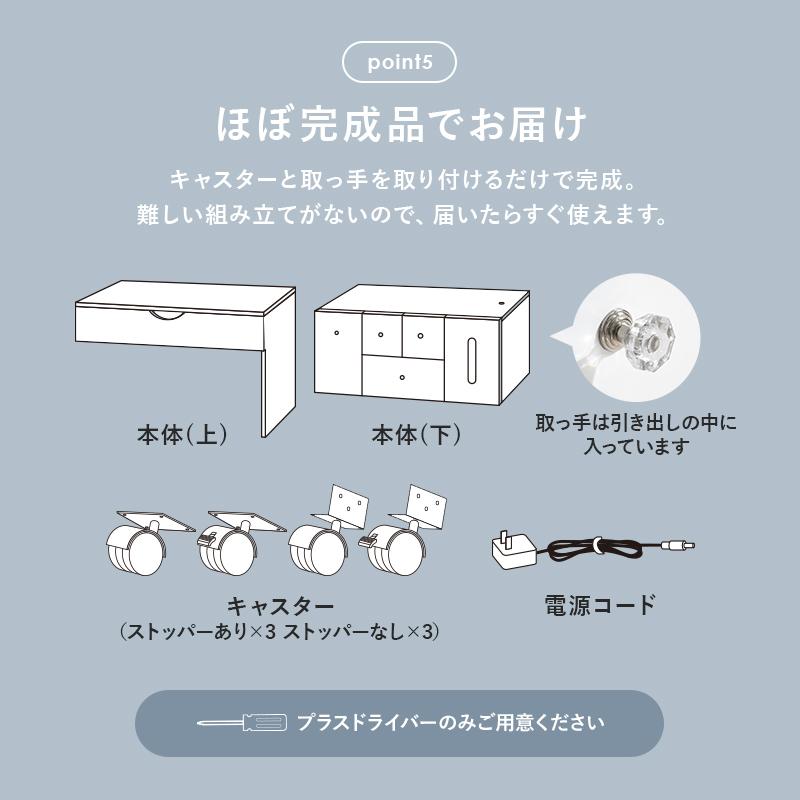 point5

ほぼ完成品でお届け

キャスターと取っ手を取り付けるだけで完成。
難しい組み立てがないので、届いたらすぐ使えます。

本体(上)

本体(下)

取っ手は引き出しの中に入っています

キャスター
(ストッパーあり×3 ストッパーなし×3)

電源コード

プラスドライバーのみご用意ください