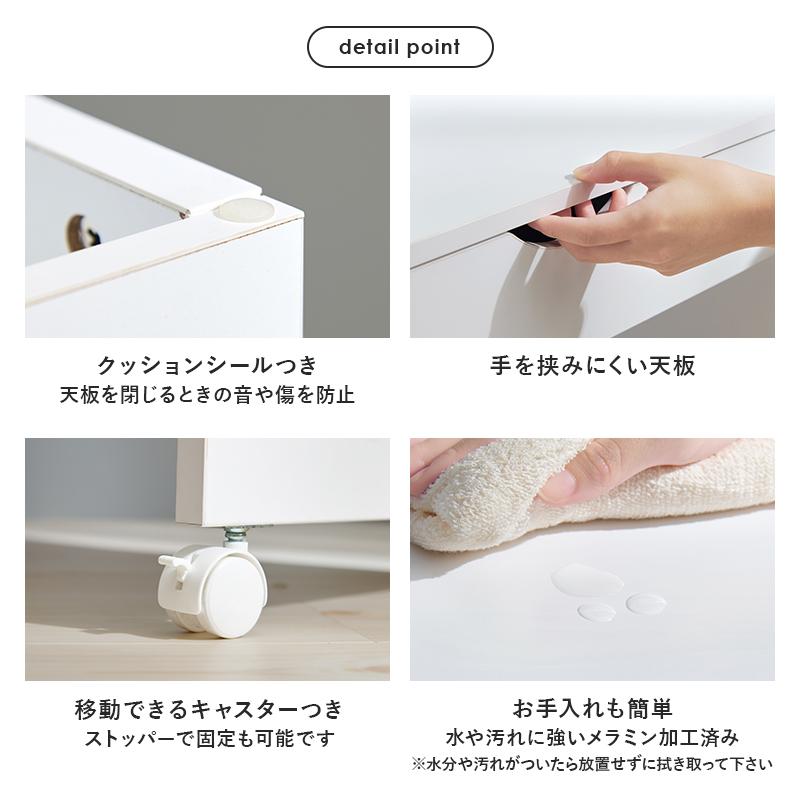 detail point

クッションシールつき
天板を閉じるときの音や傷を防止

手を挟みにくい天板

移動できるキャスターつき
ストッパーで固定も可能です

お手入れも簡単
水や汚れに強いメラミン加工済み
※水分や汚れがついたら放置せずに拭き取って下さい