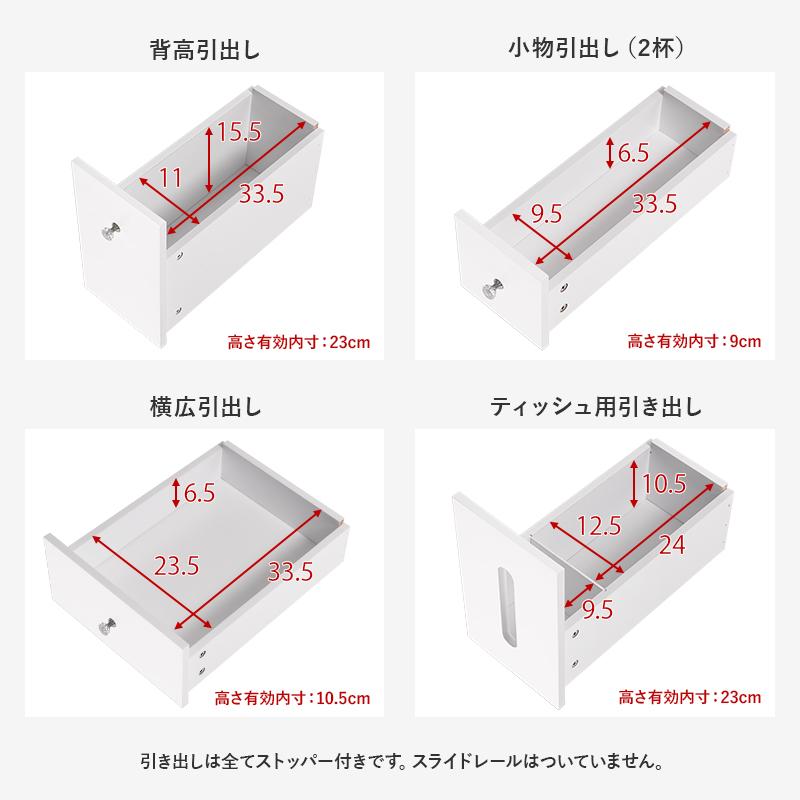 背高引出し

15.5
11
33.5
高さ有効内寸：23cm

小物引出し（2杯）

6.5
9.5
33.5
高さ有効内寸：9cm

横広引出し

6.5
23.5
33.5
高さ有効内寸：10.5cm

ティッシュ用引き出し

10.5
12.5
24
9.5
高さ有効内寸：23cm

引き出しは全てストッパー付きです。スライドレールはついていません。