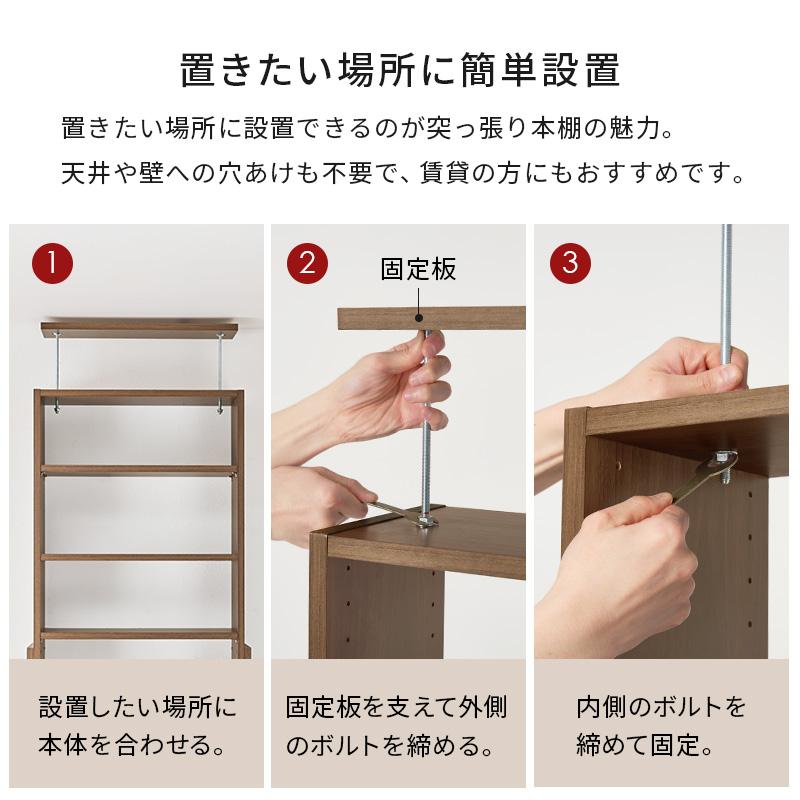 置きたい場所に簡単設置

置きたい場所に設置できるのが突っ張り本棚の魅力。
天井や壁への穴あけも不要で、賃貸の方にもおすすめです。

1

設置したい場所に本体を合わせる。

2

固定板

固定板を支えて外側のボルトを締める。

3

内側のボルトを締めて固定。