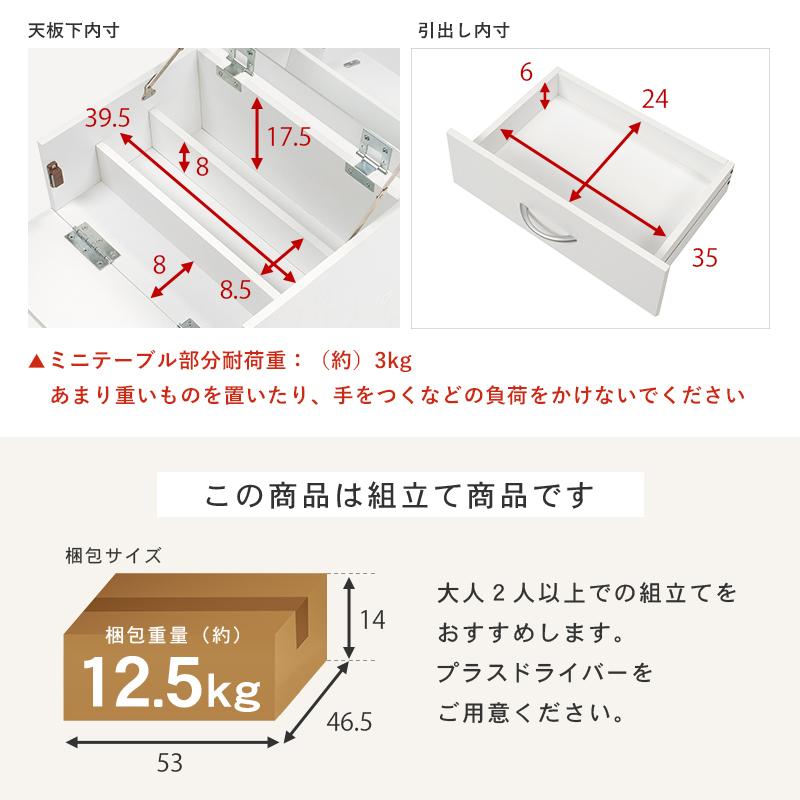 天板下内寸

39.5

17.5

8

8

8.5

引出し内寸

6

24

35

▲ミニテーブル部分耐荷重：（約）3kg
あまり重いものを置いたり、手をつくなどの負荷をかけないでください

この商品は組立て商品です

梱包サイズ

梱包重量（約）
12.5kg

14

46.5

53

大人２人以上での組立てをおすすめします。
プラスドライバーをご用意ください。