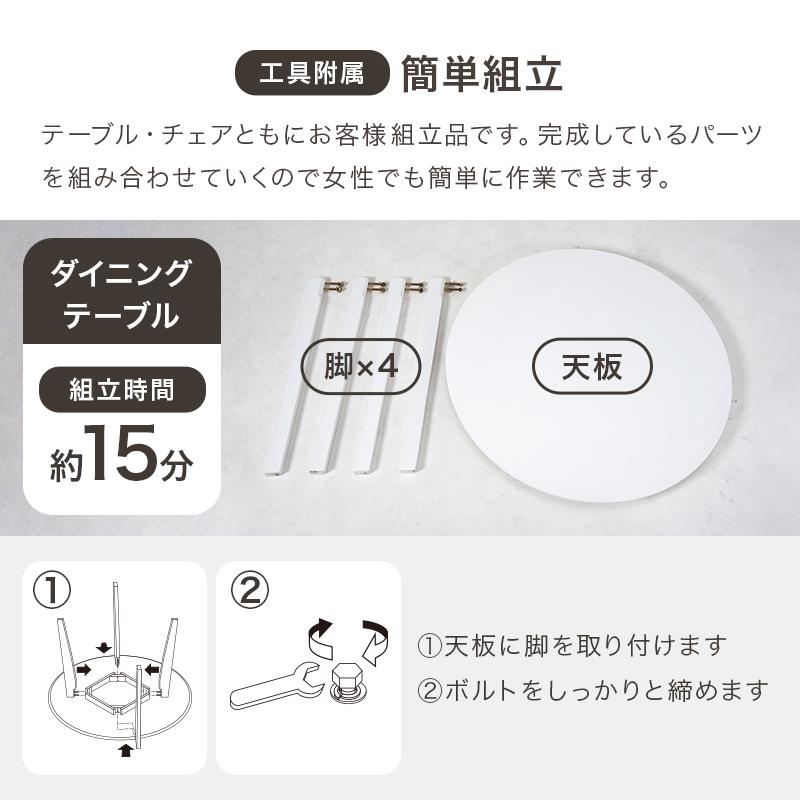 工具附属 簡単組立

テーブル・チェアともにお客様組立品です。完成しているパーツを組み合わせていくので女性でも簡単に作業できます。

ダイニングテーブル

組立時間

約15分

脚×4

天板

①

②

①天板に脚を取り付けます

②ボルトをしっかりと締めます