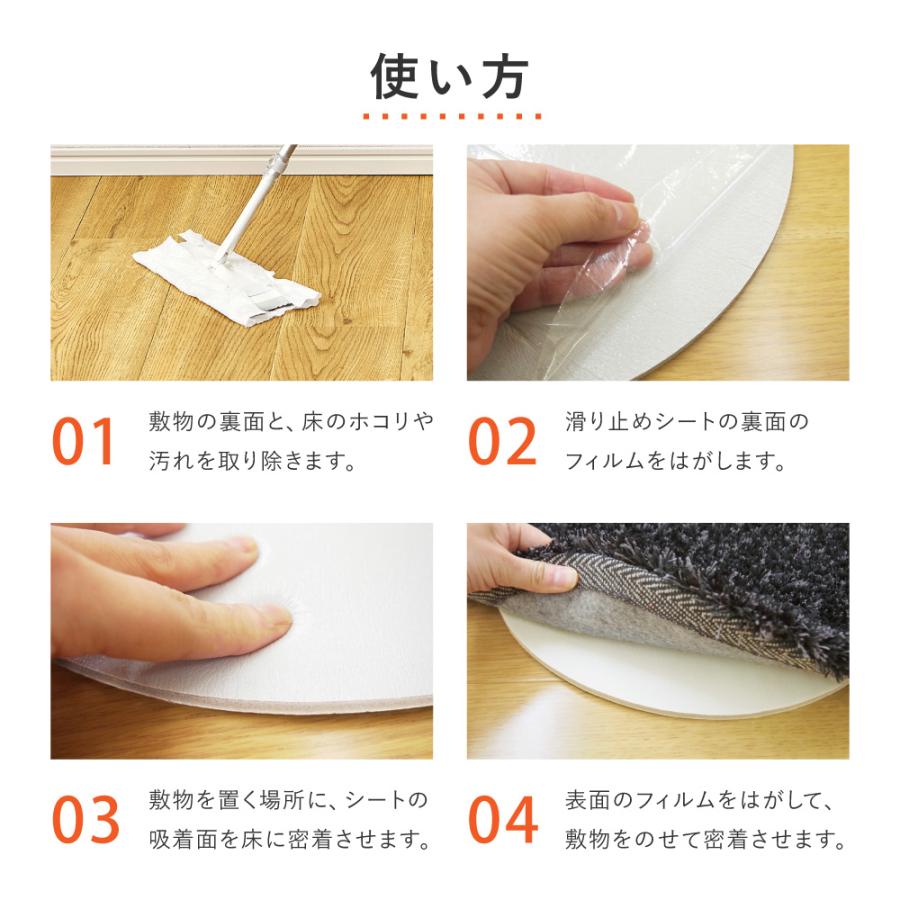 使い方

01 敷物の裏面と、床のホコリや汚れを取り除きます。

02 滑り止めシートの裏面のフィルムをはがします。

03 敷物を置く場所に、シートの吸着面を床に密着させます。

04 表面のフィルムをはがして、敷物をのせて密着させます。