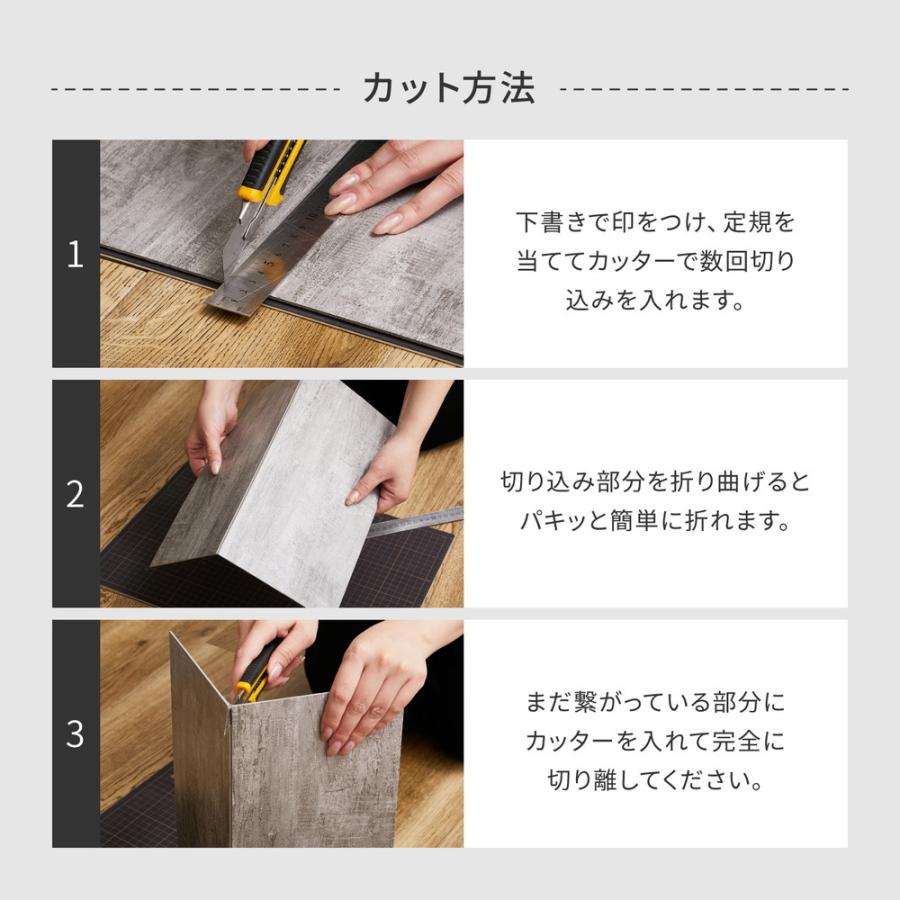 カット方法

1

下書きで印をつけ、定規を当ててカッターで数回切り込みを入れます。

2

切り込み部分を折り曲げるとパキッと簡単に折れます。

3

まだ繋がっている部分にカッターを入れて完全に切り離してください。