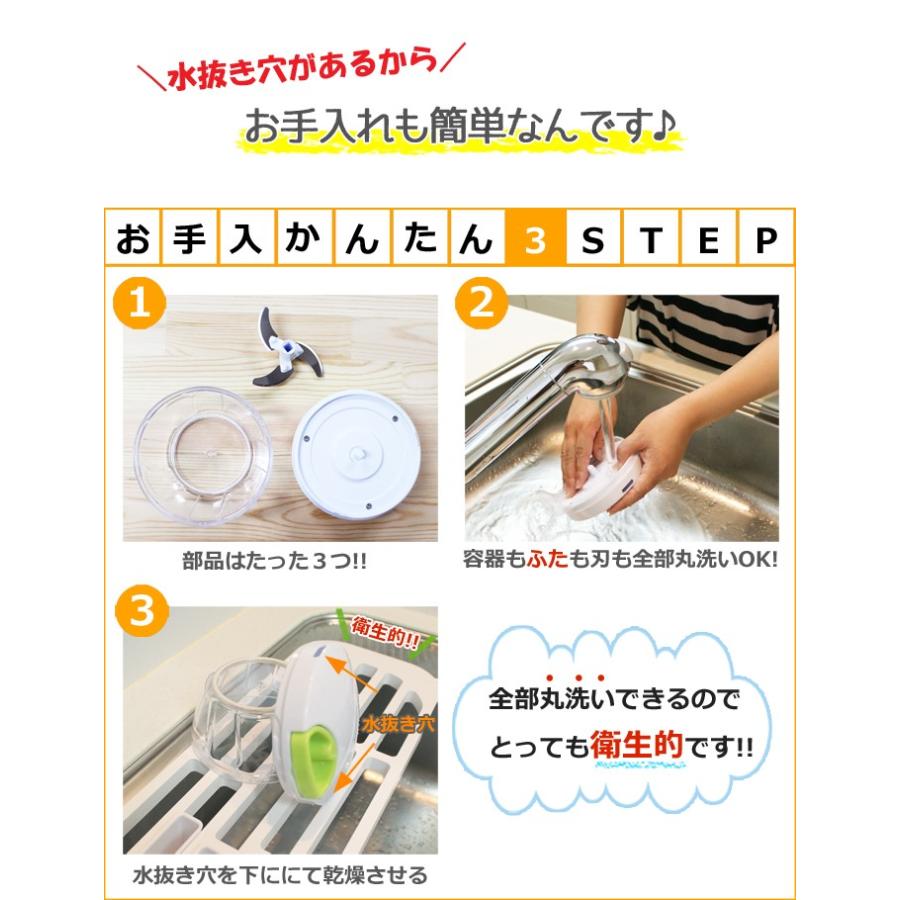 ＼水抜き穴があるから／

お手入れも簡単なんです♪

お手入かんたん3STEP

1

部品はたった３つ!!

2

容器もふたも刃も全部丸洗いOK!

3

衛生的!!

水抜き穴

水抜き穴を下ににて乾燥させる

全部丸洗いできるので
とっても衛生的です!!