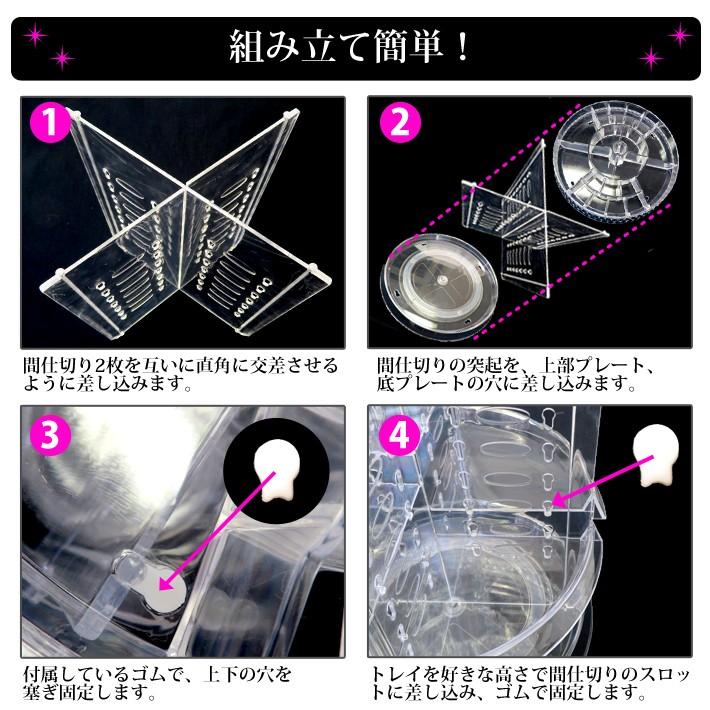 組み立て簡単！

1

間仕切り2枚を互いに直角に交差させるように差し込みます。

2

間仕切りの突起を、上部プレート、底プレートの穴に差し込みます。

3

付属しているゴムで、上下の穴を塞ぎ固定します。

4

トレイを好きな高さで間仕切りのスロットに差し込み、ゴムで固定します。