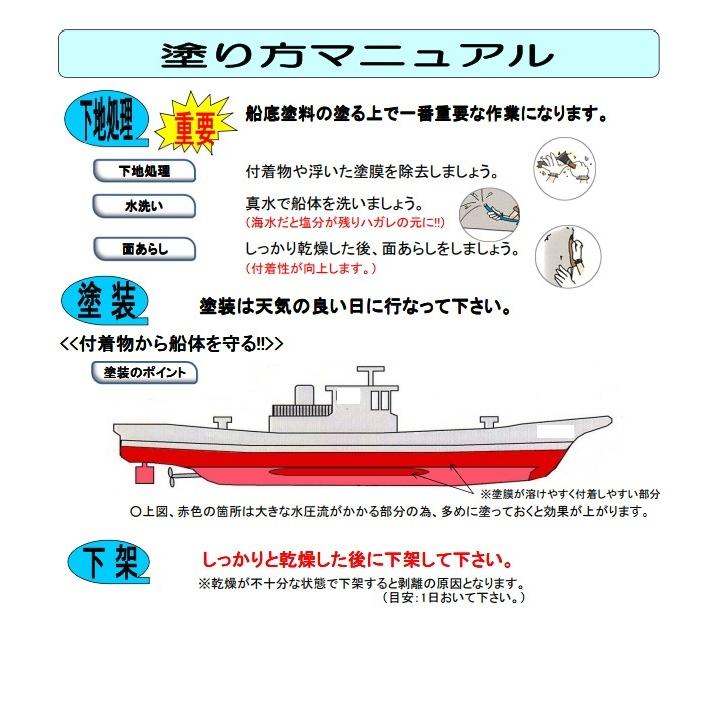 塗り方マニュアル

下地処理

重要

船底塗料の塗る上で一番重要な作業になります。

下地処理
付着物や浮いた塗膜を除去しましょう。

水洗い
真水で船体を洗いましょう。
（海水だと塩分が残りハガレの元に!!）

面あらし
しっかり乾燥した後、面あらしをしましょう。
（付着性が向上します。）

塗装

塗装は天気の良い日に行なって下さい。

<<付着物から船体を守る!!>>

塗装のポイント

※塗膜が溶けやすく付着しやすい部分

○上図、赤色の箇所は大きな水圧流がかかる部分の為、多めに塗っておくと効果が上がります。

下架

しっかりと乾燥した後に下架して下さい。

※乾燥が不十分な状態で下架すると剥離の原因となります。
（目安:1日おいて下さい。）