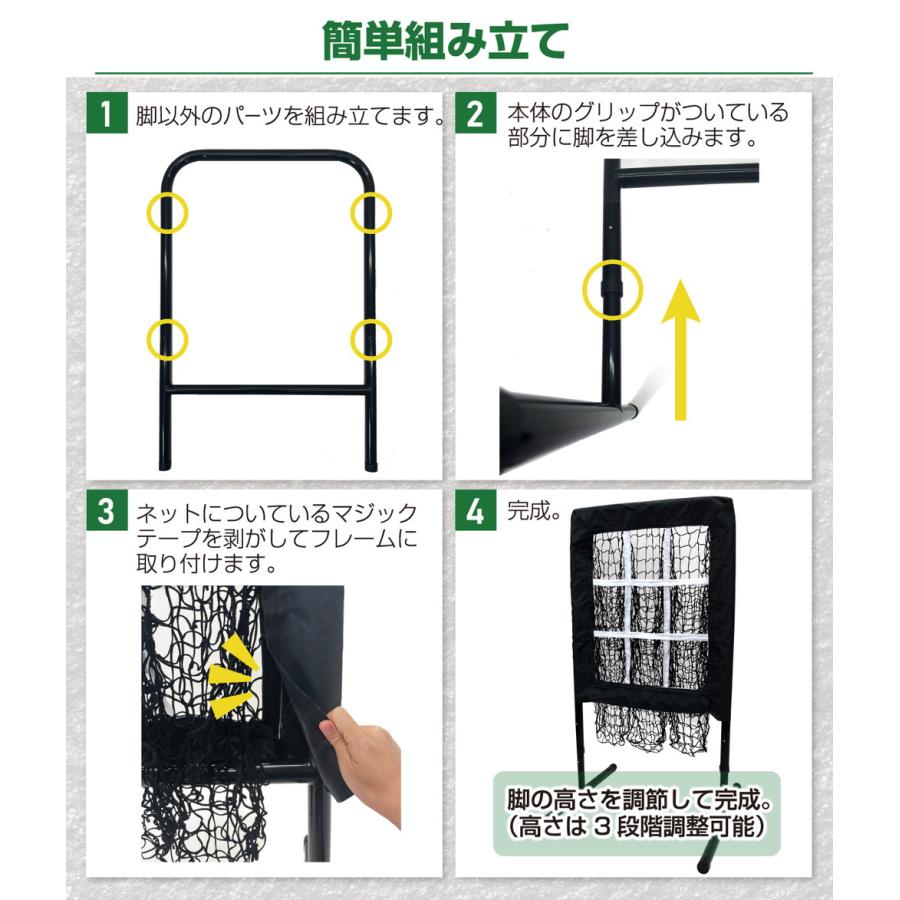 簡単組み立て

1 脚以外のパーツを組み立てます。

2 本体のグリップがついている部分に脚を差し込みます。

3 ネットについているマジックテープを剥がしてフレームに取り付けます。

4 完成。

脚の高さを調節して完成。
（高さは 3 段階調整可能）