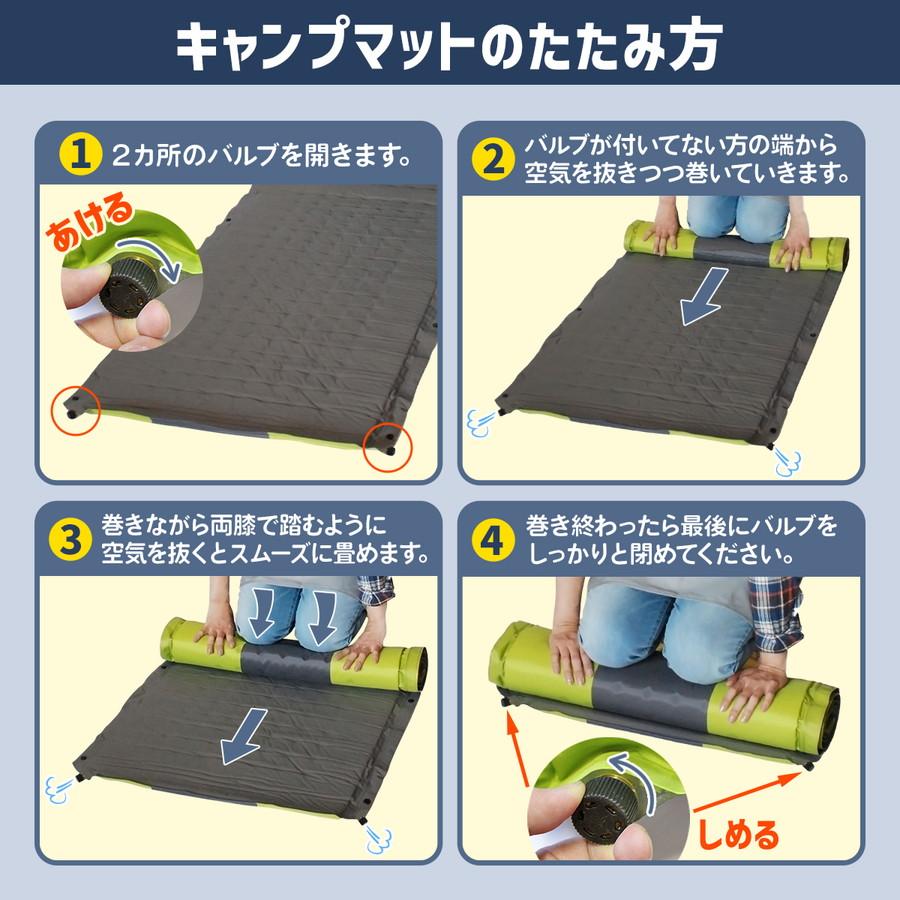 キャンプマットのたたみ方

1 2カ所のバルブを開きます。

あける

2 バルブが付いてない方の端から空気を抜きつつ巻いていきます。

3 巻きながら両膝で踏むように空気を抜くとスムーズに畳めます。

4 巻き終わったら最後にバルブをしっかりと閉めてください。

しめる