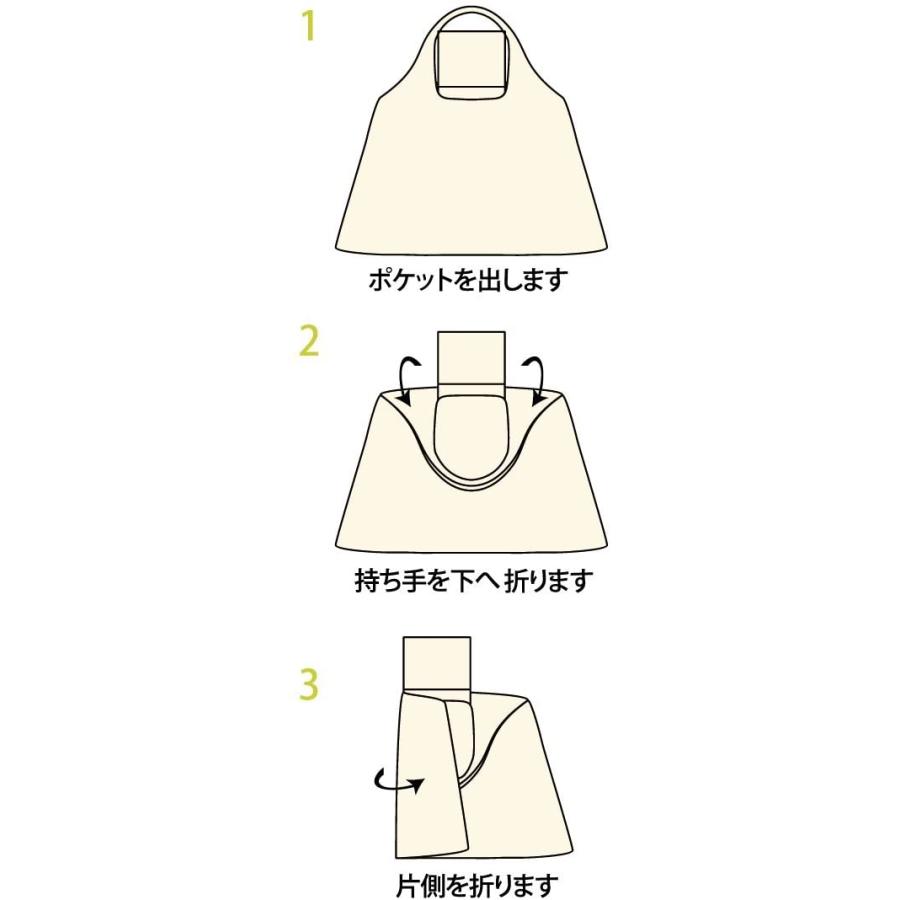 1

ポケットを出します

2

持ち手を下へ 折ります

3

片側を折ります