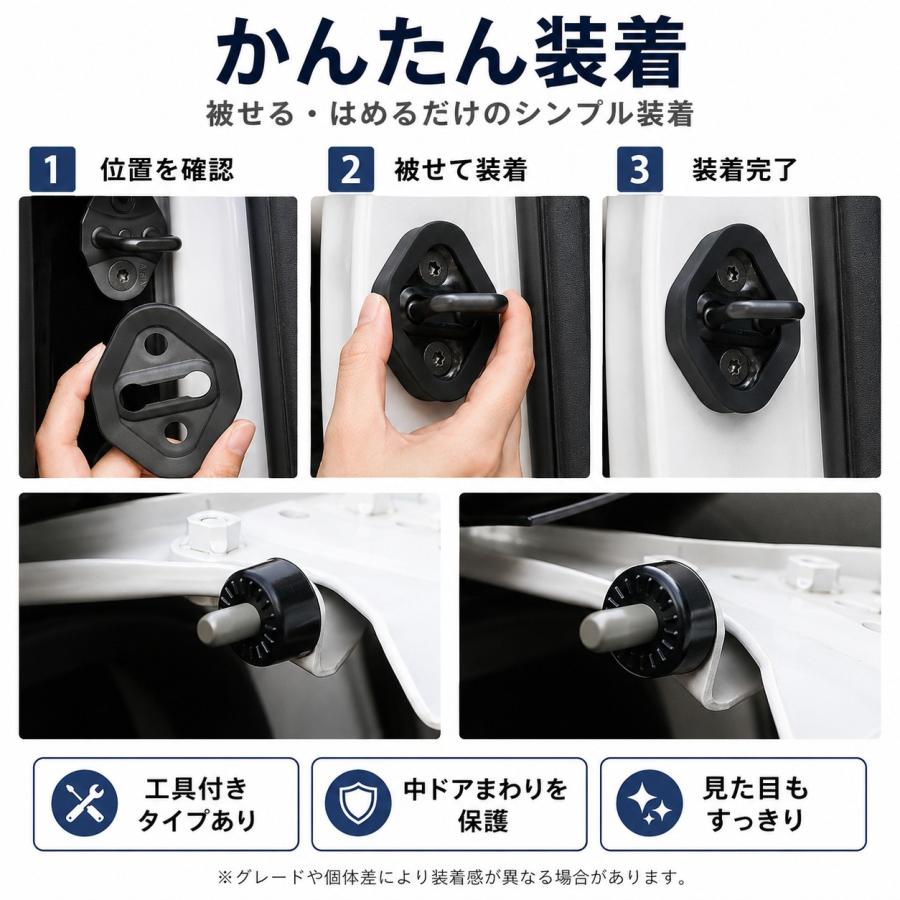 かんたん装着
被せる・はめるだけのシンプル装着

1 位置を確認

2 被せて装着

3 装着完了

工具付き
タイプあり

中ドアまわりを
保護

見た目も
すっきり

※グレードや個体差により装着感が異なる場合があります。